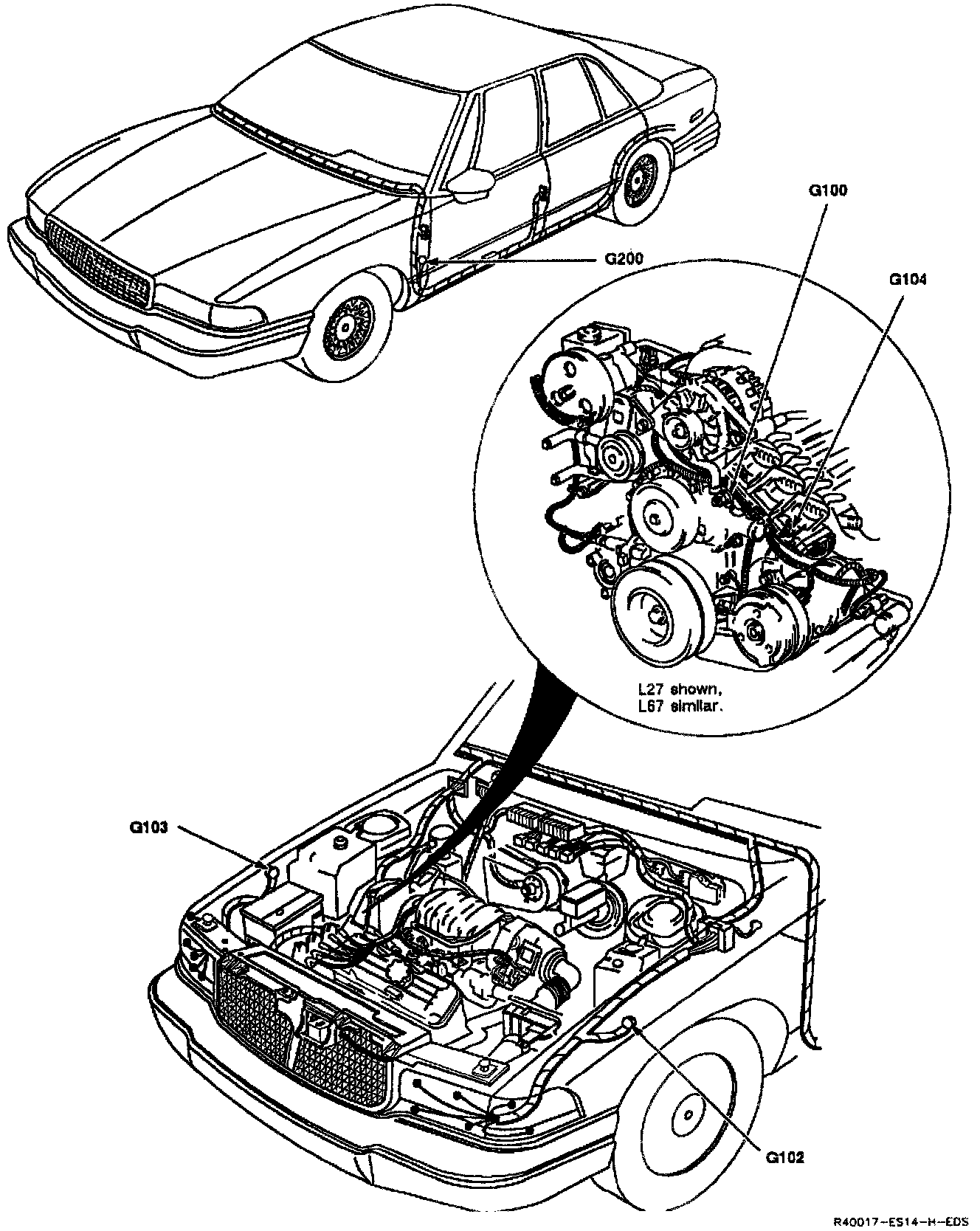 G100

G200

G104

L27 shown,
L67 similar.

G103

G102

R40017-ES14-H-EDS