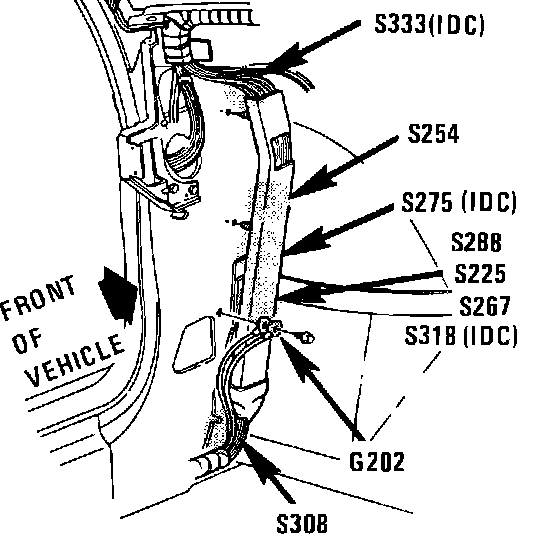 S333(IDC)
S254
S275 (IDC)
S288
S225
S267
S318 (IDC)
FRONT OF VEHICLE
G202
S308