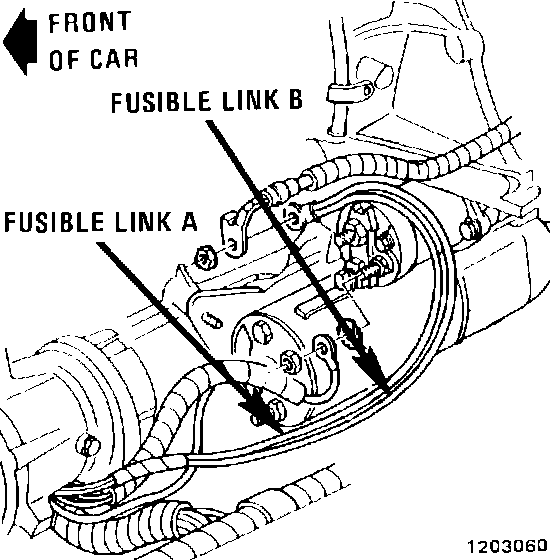 FRONT OF CAR

FUSIBLE LINK B

FUSIBLE LINK A

1203060