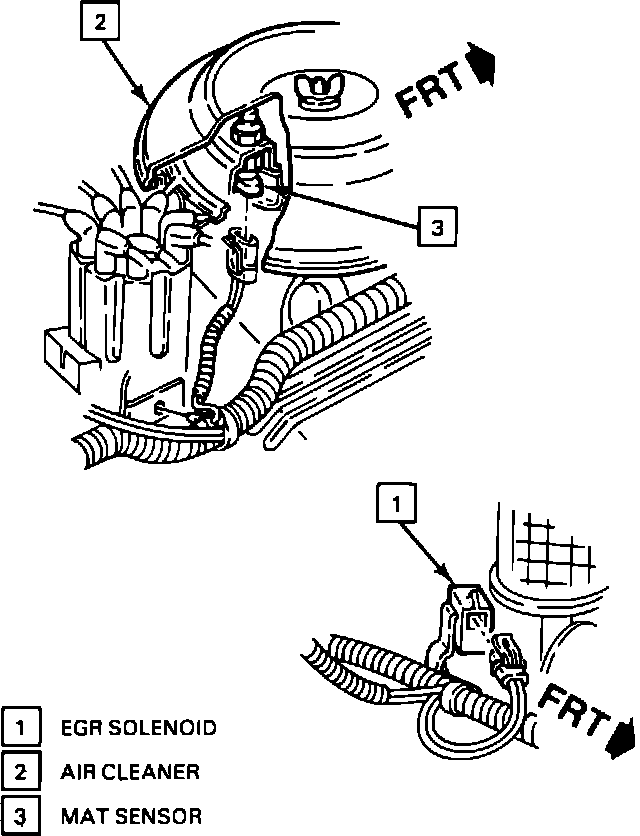 2

FRT

3

1

FRT

1 EGR SOLENOID
2 AIR CLEANER
3 MAT SENSOR