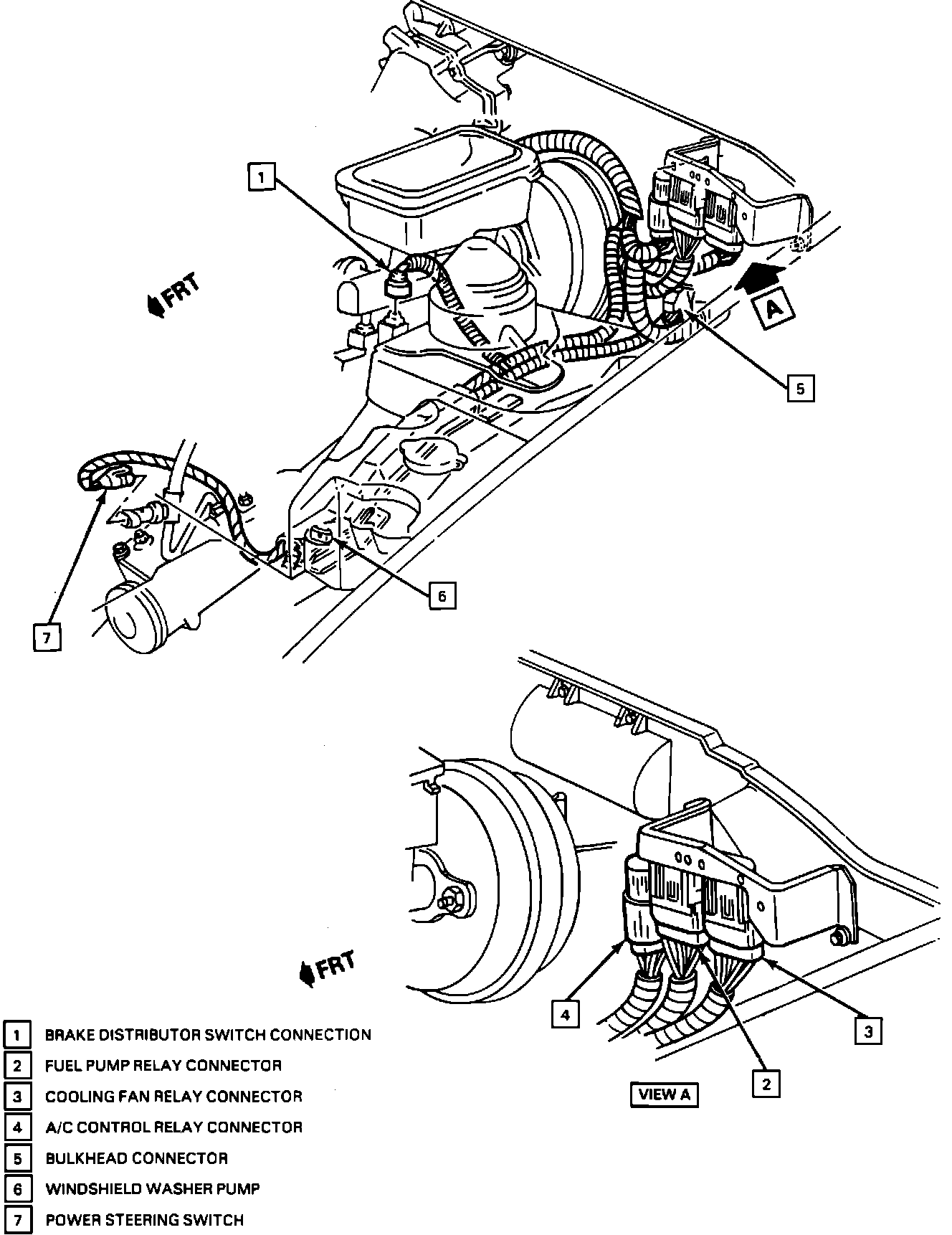 1

FRT

A

5

6

7

FRT

4

3

2

VIEW A

1 BRAKE DISTRIBUTOR SWITCH CONNECTION
2 FUEL PUMP RELAY CONNECTOR
3 COOLING FAN RELAY CONNECTOR
4 A/C CONTROL RELAY CONNECTOR
5 BULKHEAD CONNECTOR
6 WINDSHIELD WASHER PUMP
7 POWER STEERING SWITCH