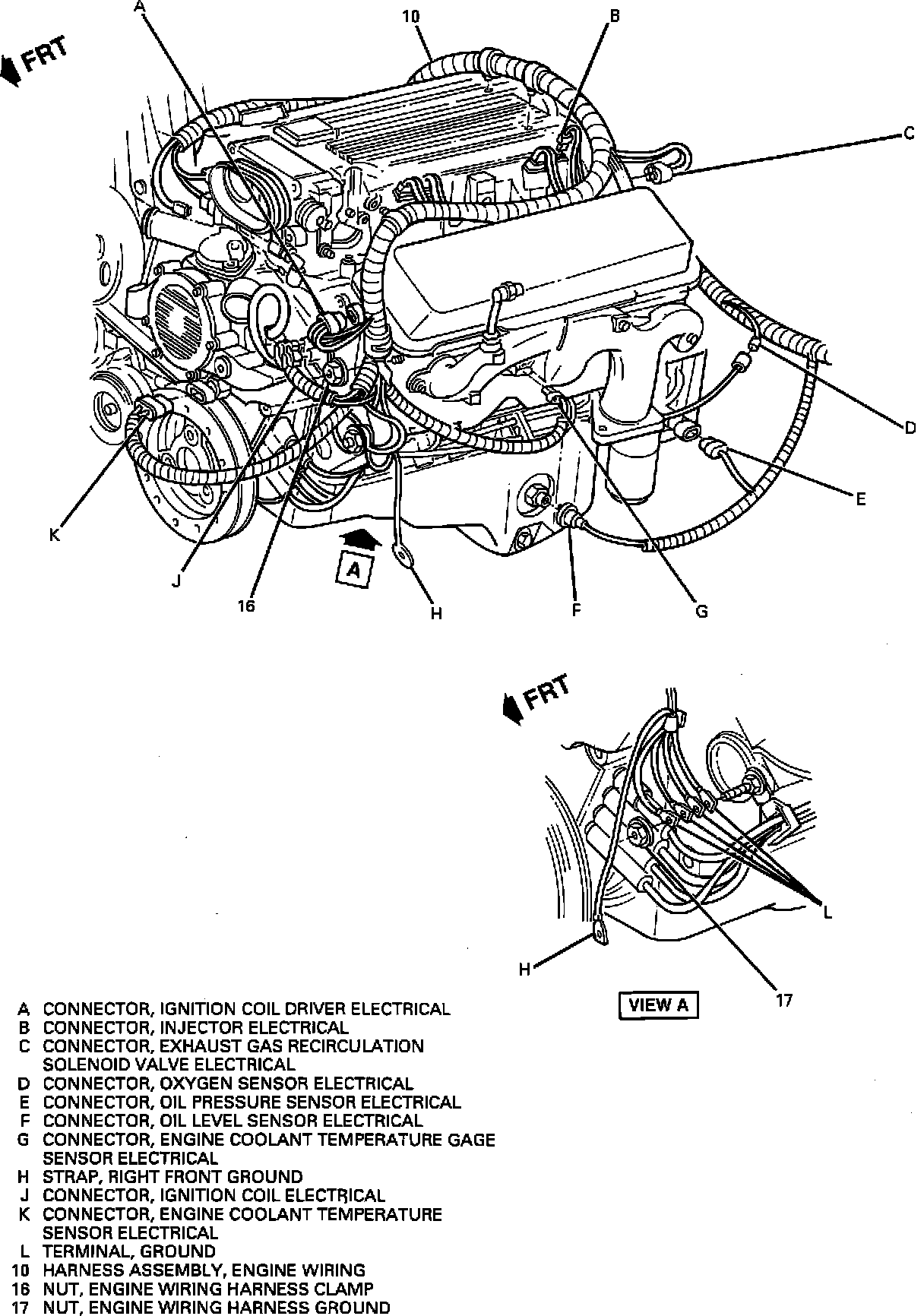 FRT

A

10

B

C

D

E

K

J

16

A

H

F

G

FRT

L

H

17

VIEW A

A CONNECTOR, IGNITION COIL DRIVER ELECTRICAL
B CONNECTOR, INJECTOR ELECTRICAL
C CONNECTOR, EXHAUST GAS RECIRCULATION SOLENOID VALVE ELECTRICAL
D CONNECTOR, OXYGEN SENSOR ELECTRICAL
E CONNECTOR, OIL PRESSURE SENSOR ELECTRICAL
F CONNECTOR, OIL LEVEL SENSOR ELECTRICAL
G CONNECTOR, ENGINE COOLANT TEMPERATURE GAGE SENSOR ELECTRICAL
H STRAP, RIGHT FRONT GROUND
J CONNECTOR, IGNITION COIL ELECTRICAL
K CONNECTOR, ENGINE COOLANT TEMPERATURE SENSOR ELECTRICAL
L TERMINAL, GROUND
10 HARNESS ASSEMBLY, ENGINE WIRING
16 NUT, ENGINE WIRING HARNESS CLAMP
17 NUT, ENGINE WIRING HARNESS GROUND