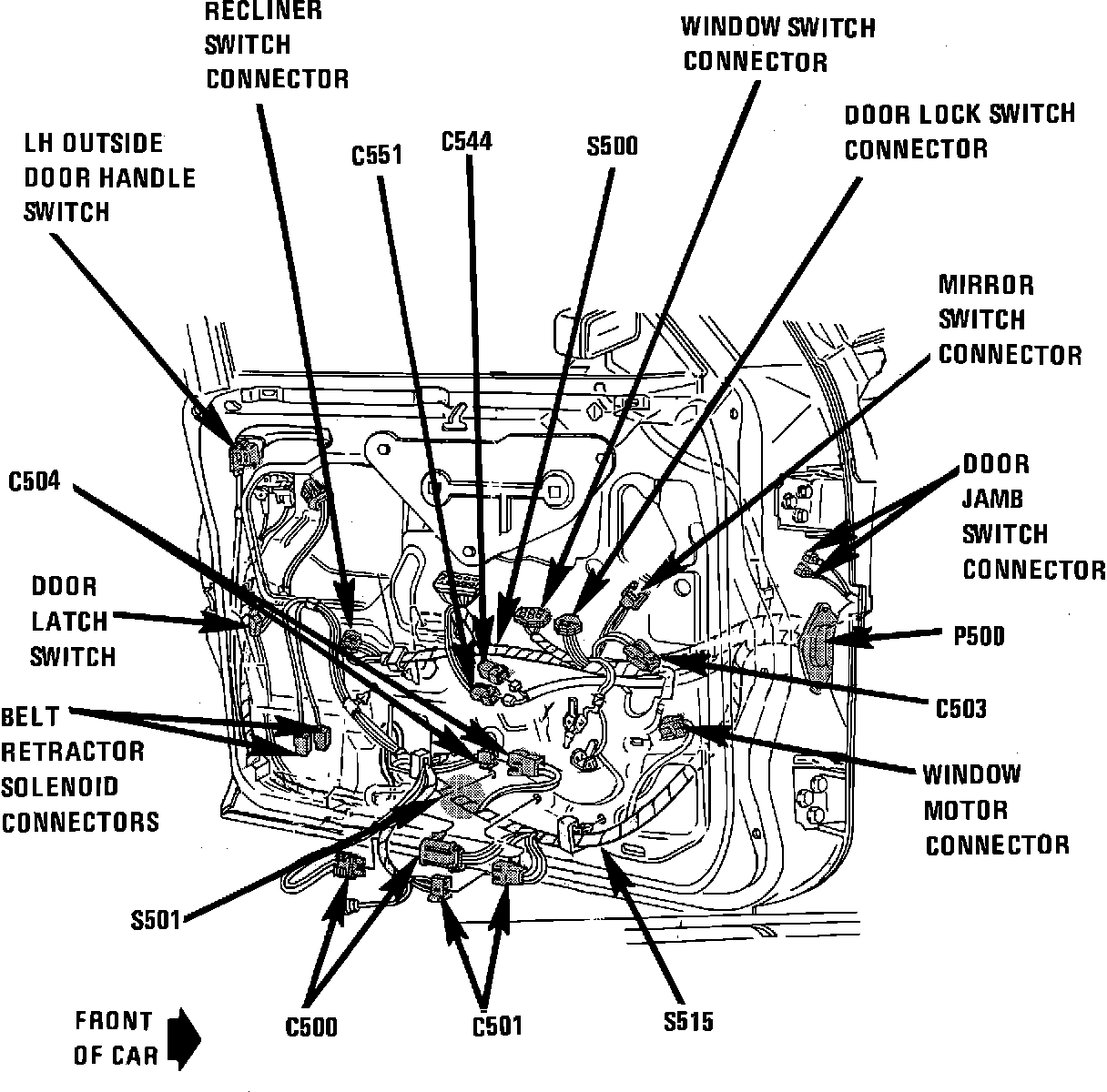 RECLINER SWITCH CONNECTOR

WINDOW SWITCH CONNECTOR

DOOR LOCK SWITCH CONNECTOR

LH OUTSIDE DOOR HANDLE SWITCH

C551

C544

S500

MIRROR SWITCH CONNECTOR

C504

DOOR JAMB SWITCH CONNECTOR

DOOR LATCH SWITCH

P500

C503

BELT RETRACTOR SOLENOID CONNECTORS

WINDOW MOTOR CONNECTOR

S501

C500

C501

S515

FRONT OF CAR