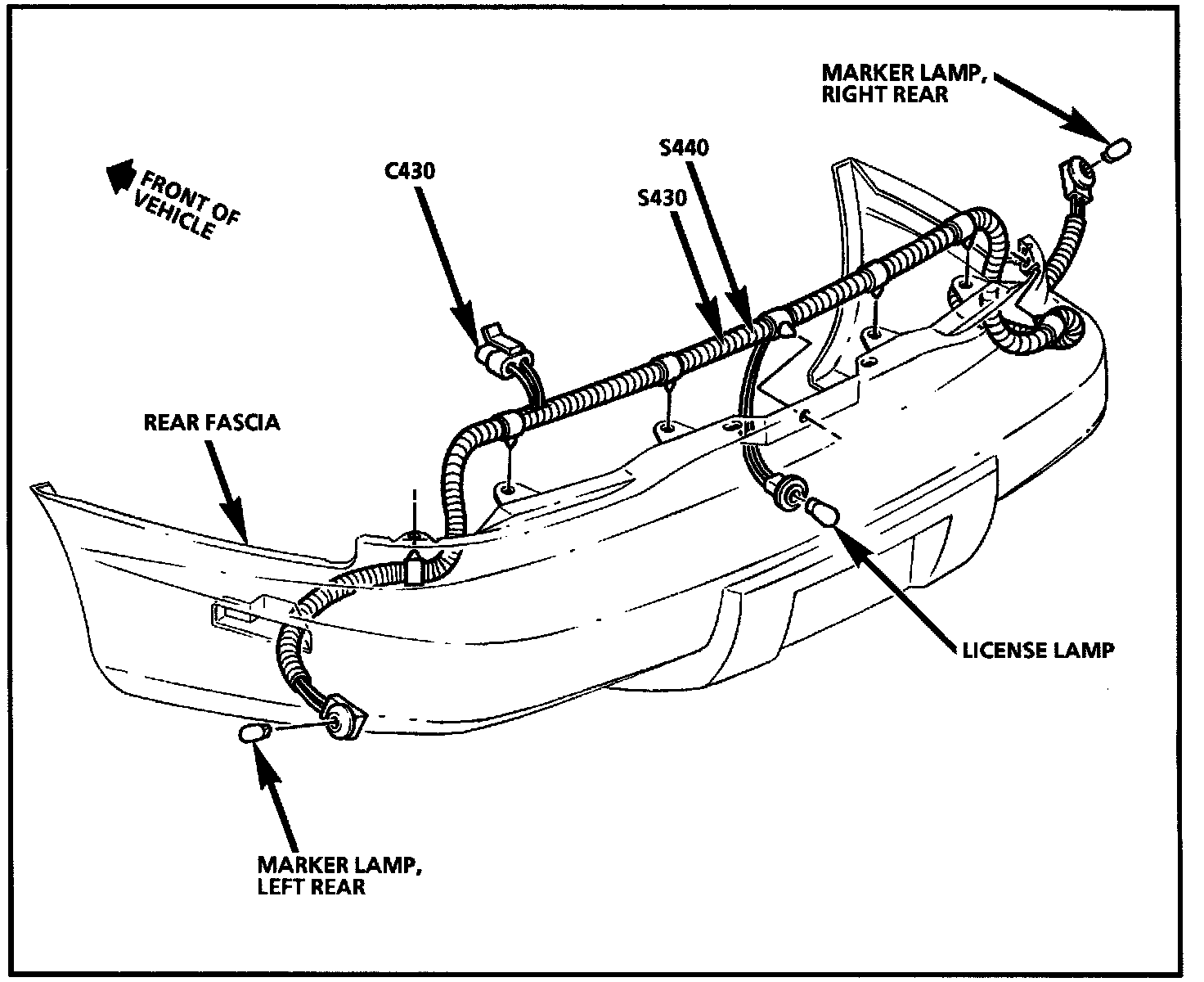 MARKER LAMP, RIGHT REAR

FRONT OF VEHICLE

C430

S440

S430

REAR FASCIA

LICENSE LAMP

MARKER LAMP, LEFT REAR