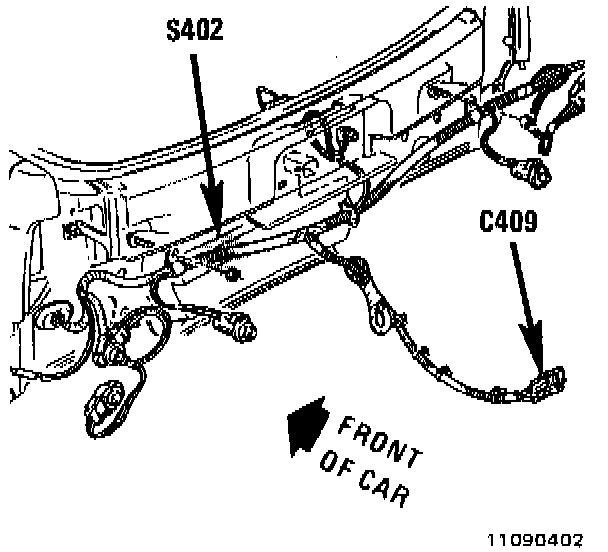 S402

C409

FRONT OF CAR

11090402