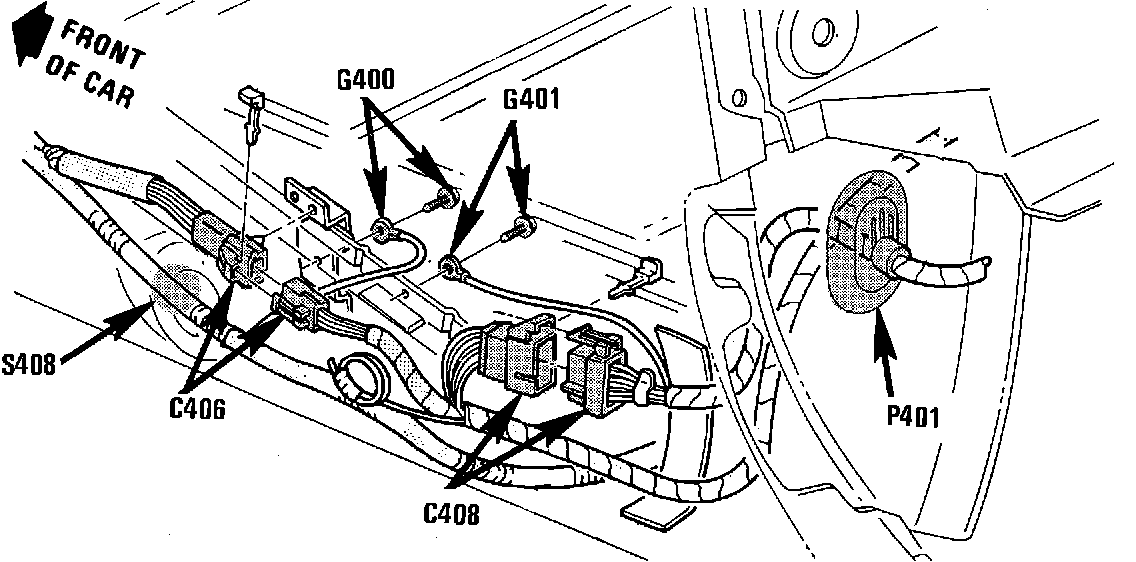 FRONT OF CAR

G400

G401

S408

C406

C408

P401