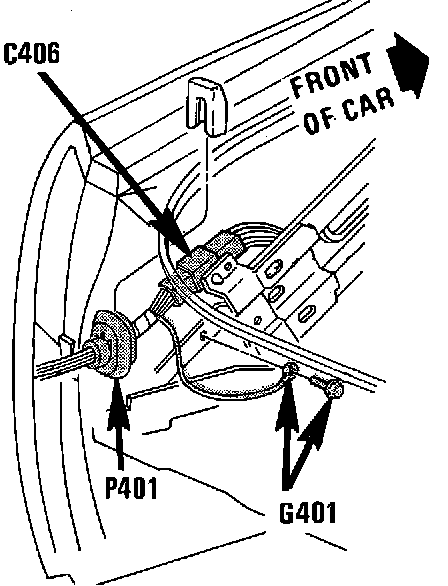 C406

FRONT OF CAR

P401

G401