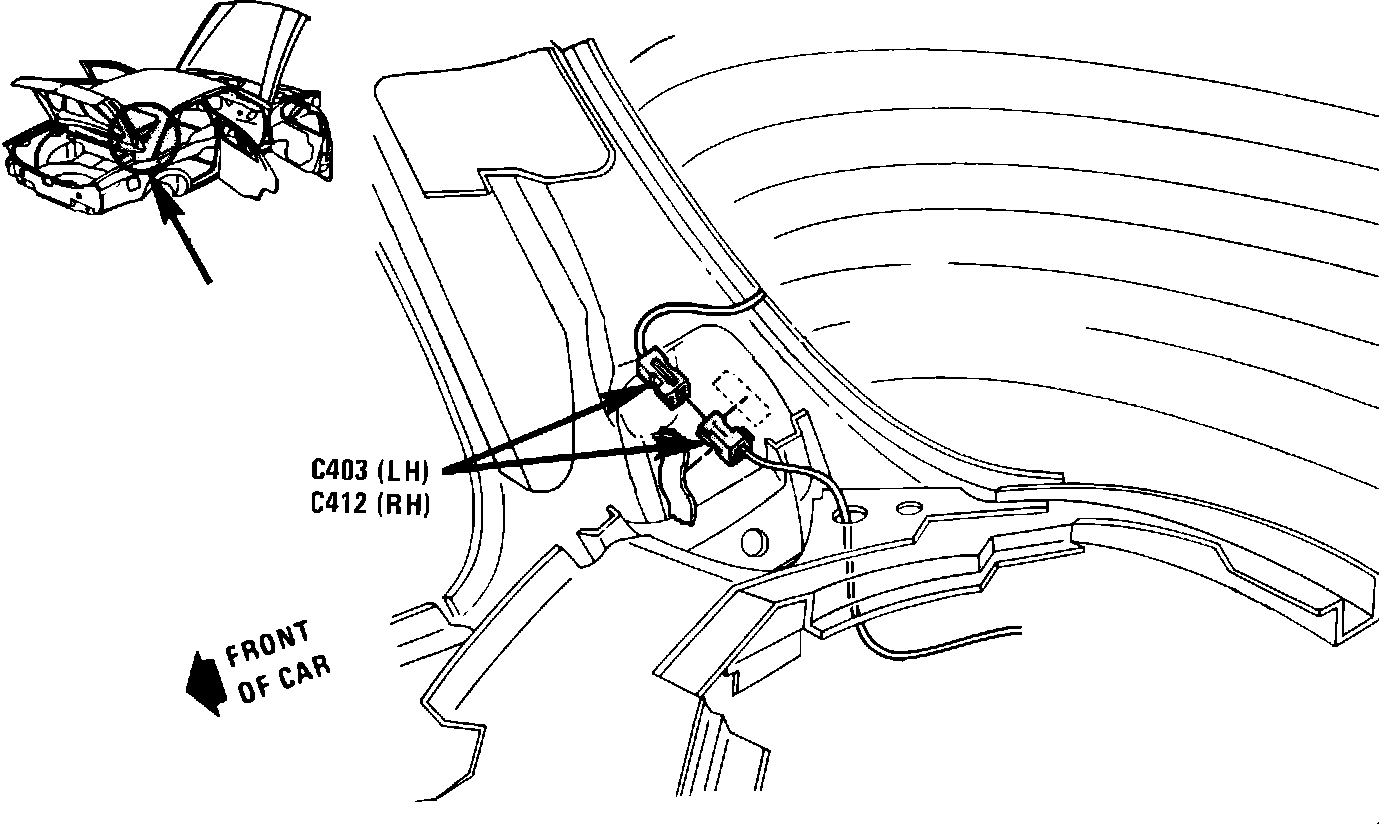 C403 (LH)
C412 (RH)

FRONT
OF CAR