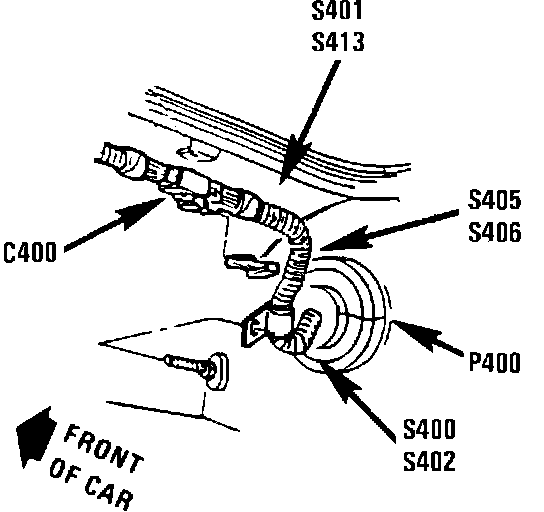 S401
S413

S405
S406

C400

P400

S400
S402

FRONT
OF CAR