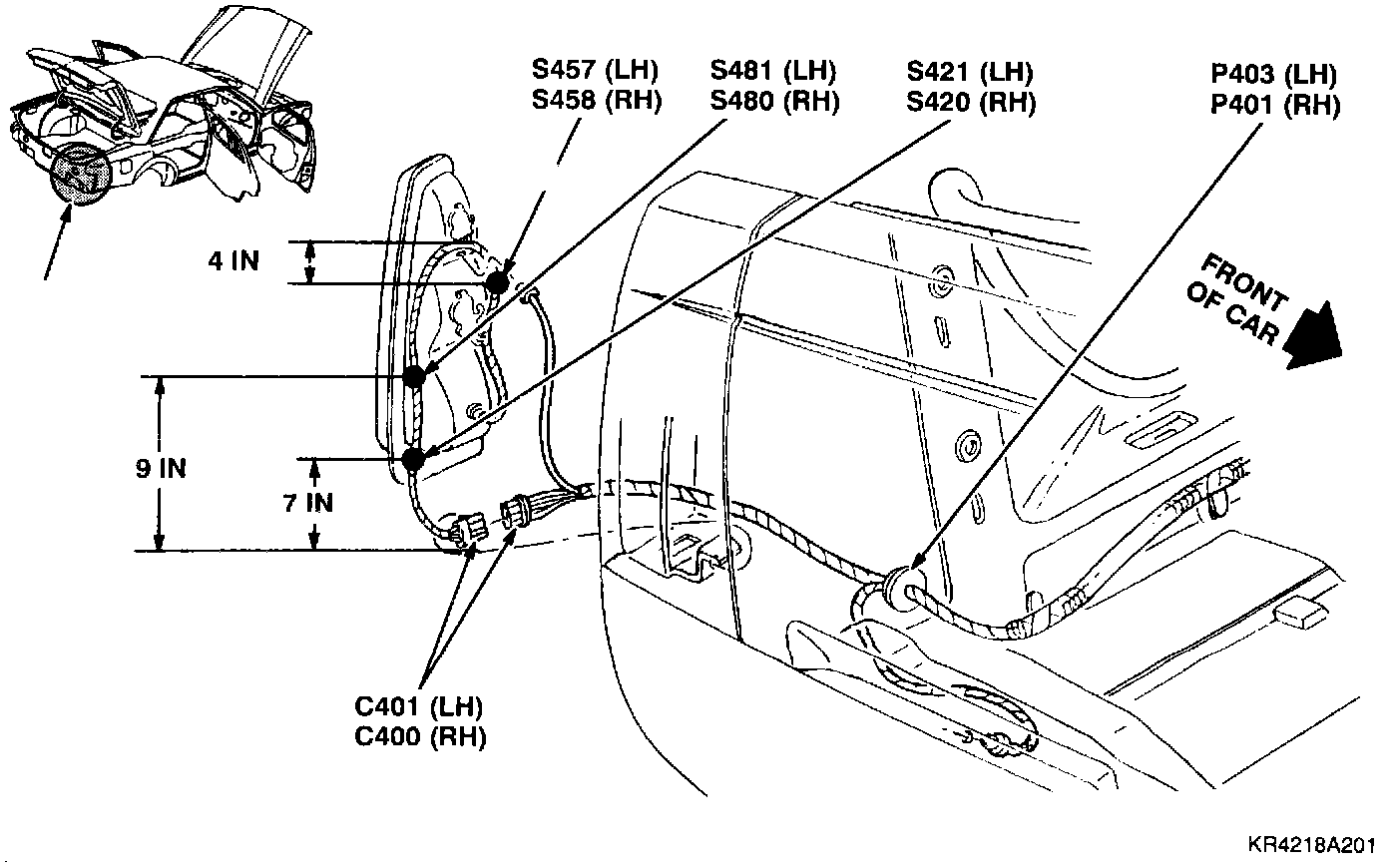 S457 (LH)
S458 (RH)

S481 (LH)
S480 (RH)

S421 (LH)
S420 (RH)

P403 (LH)
P401 (RH)

4 IN

FRONT OF CAR

9 IN

7 IN

C401 (LH)
C400 (RH)

KR4218A201