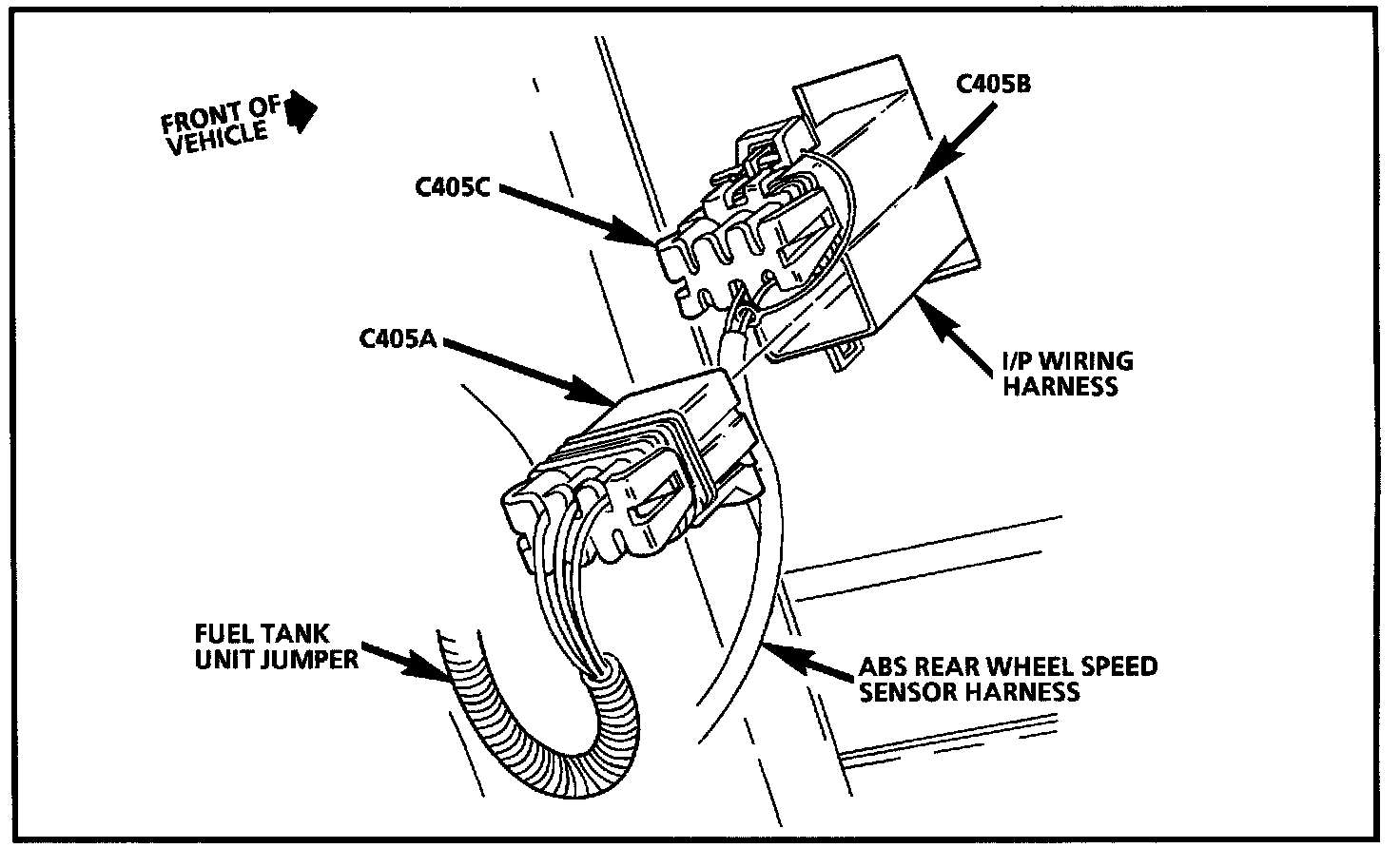 FRONT OF VEHICLE

C405B

C405C

C405A

I/P WIRING HARNESS

FUEL TANK UNIT JUMPER

ABS REAR WHEEL SPEED SENSOR HARNESS