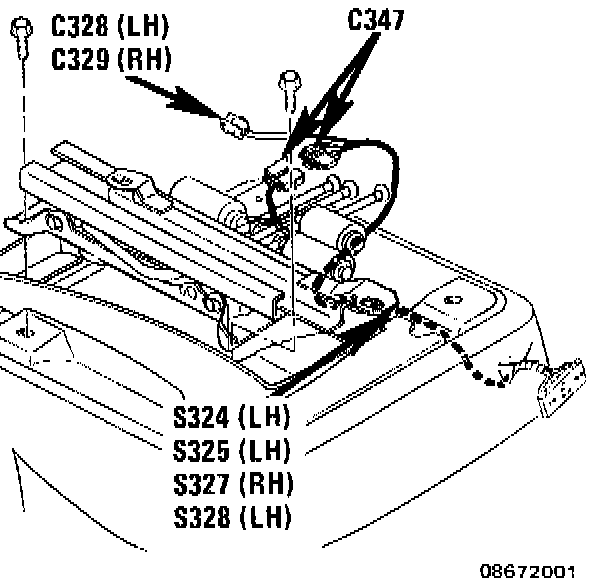 C328 (LH)
C329 (RH)

C347

S324 (LH)
S325 (LH)
S327 (RH)
S328 (LH)

08672001