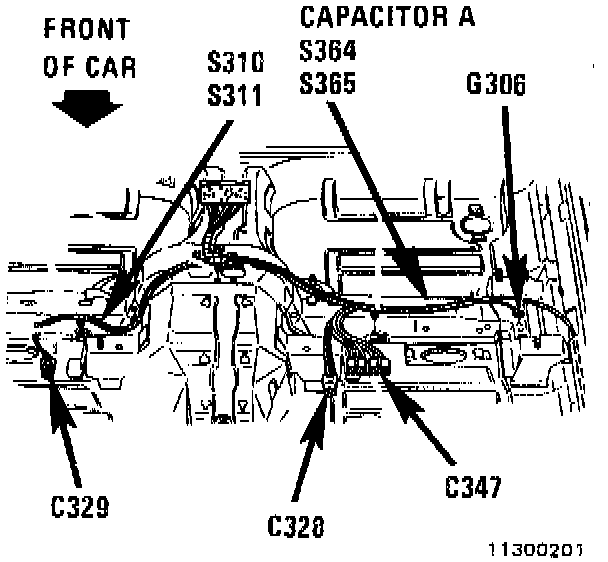 FRONT OF CAR

S310
S311

CAPACITOR A
S364
S365

G306

C329

C328

C347

11300201