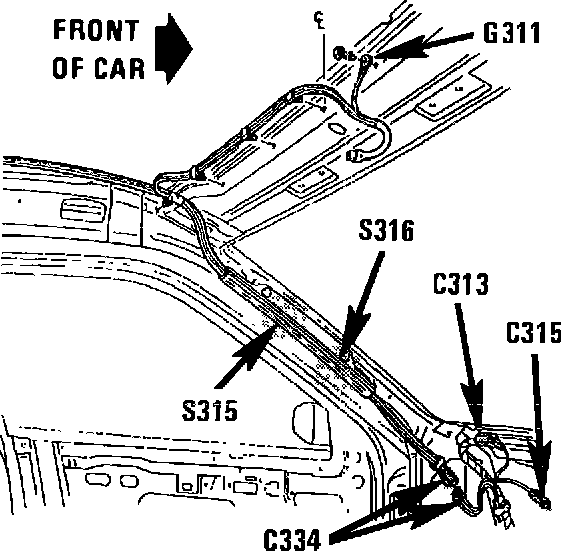 FRONT OF CAR

℄

G311

S316

C313

C315

S315

C334