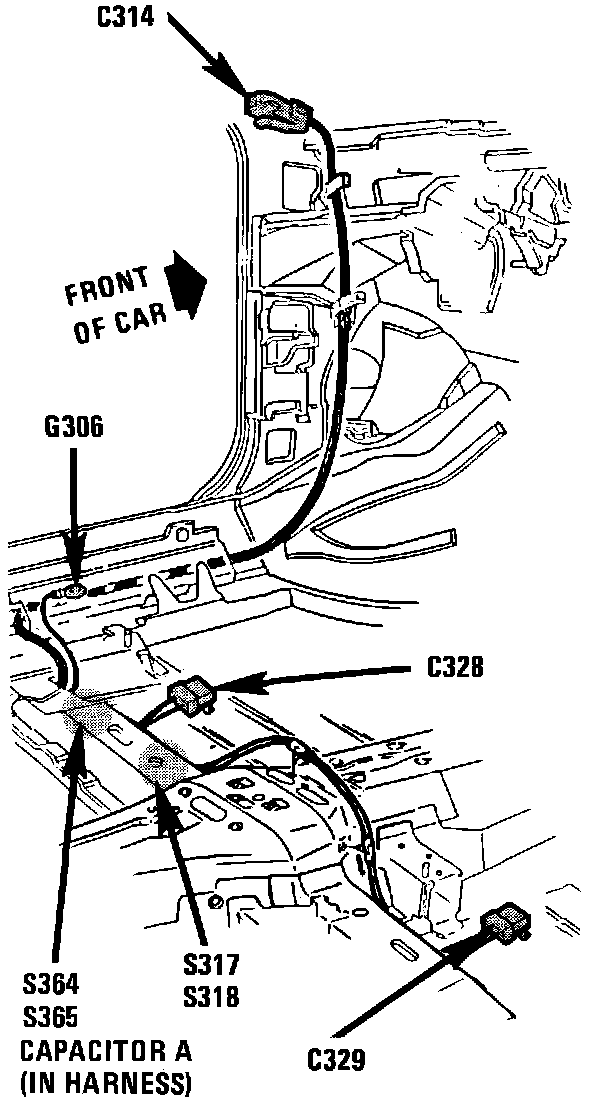 C314

FRONT OF CAR

G306

C328

S364
S365
CAPACITOR A
(IN HARNESS)

S317
S318

C329