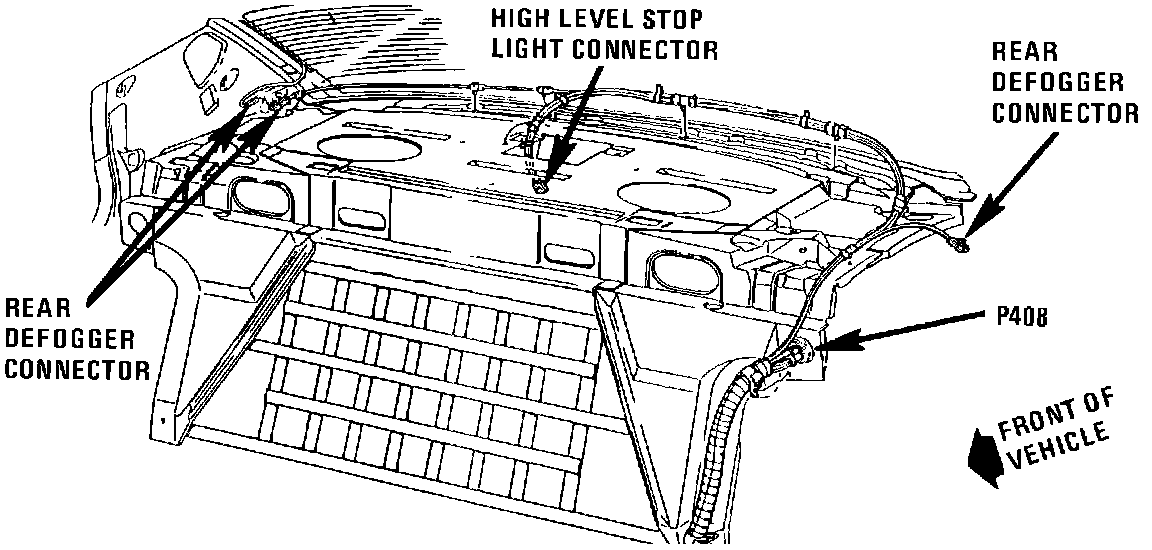 HIGH LEVEL STOP LIGHT CONNECTOR

REAR DEFOGGER CONNECTOR

REAR DEFOGGER CONNECTOR

P408

FRONT OF VEHICLE