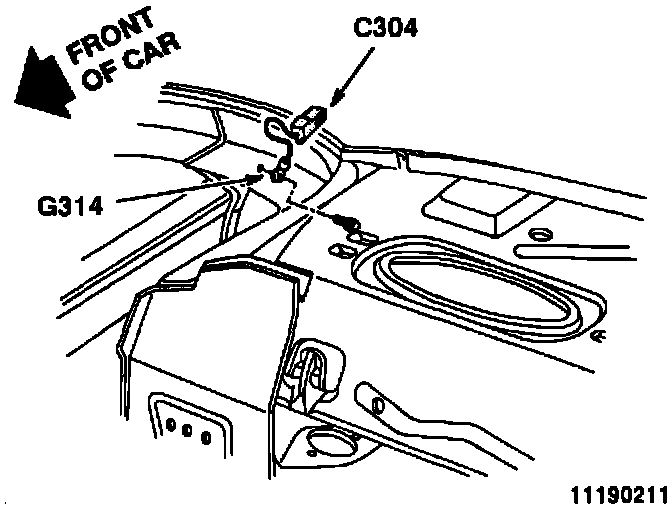 FRONT OF CAR

C304

G314

11190211