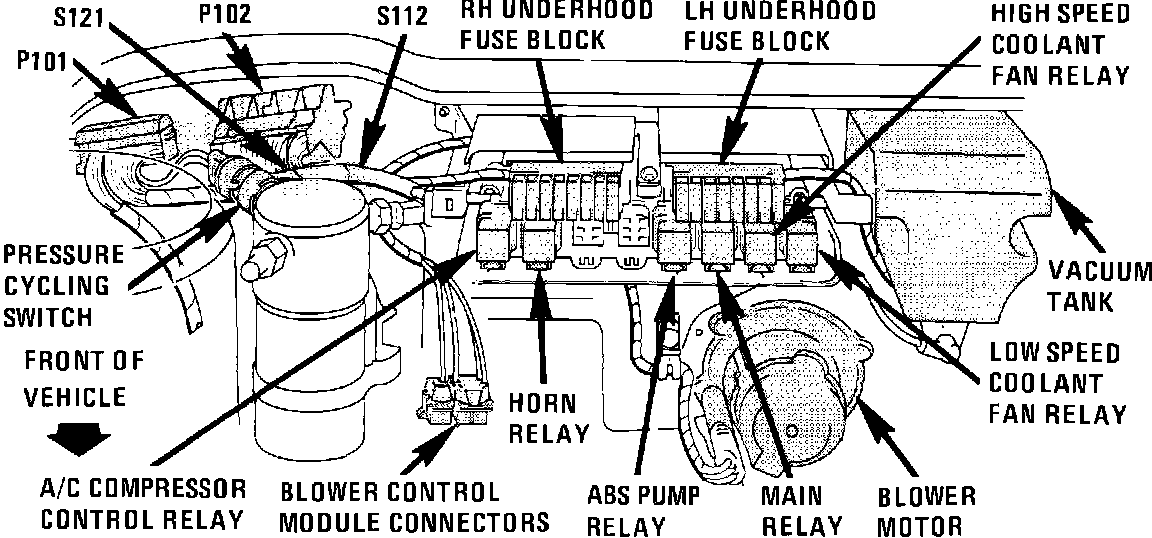 S121
P102
S112
RH UNDERHOOD FUSE BLOCK
LH UNDERHOOD FUSE BLOCK
HIGH SPEED COOLANT FAN RELAY
P101
PRESSURE CYCLING SWITCH
VACUUM TANK
FRONT OF VEHICLE
LOW SPEED COOLANT FAN RELAY
HORN RELAY
A/C COMPRESSOR CONTROL RELAY
BLOWER CONTROL MODULE CONNECTORS
ABS PUMP RELAY
MAIN RELAY
BLOWER MOTOR