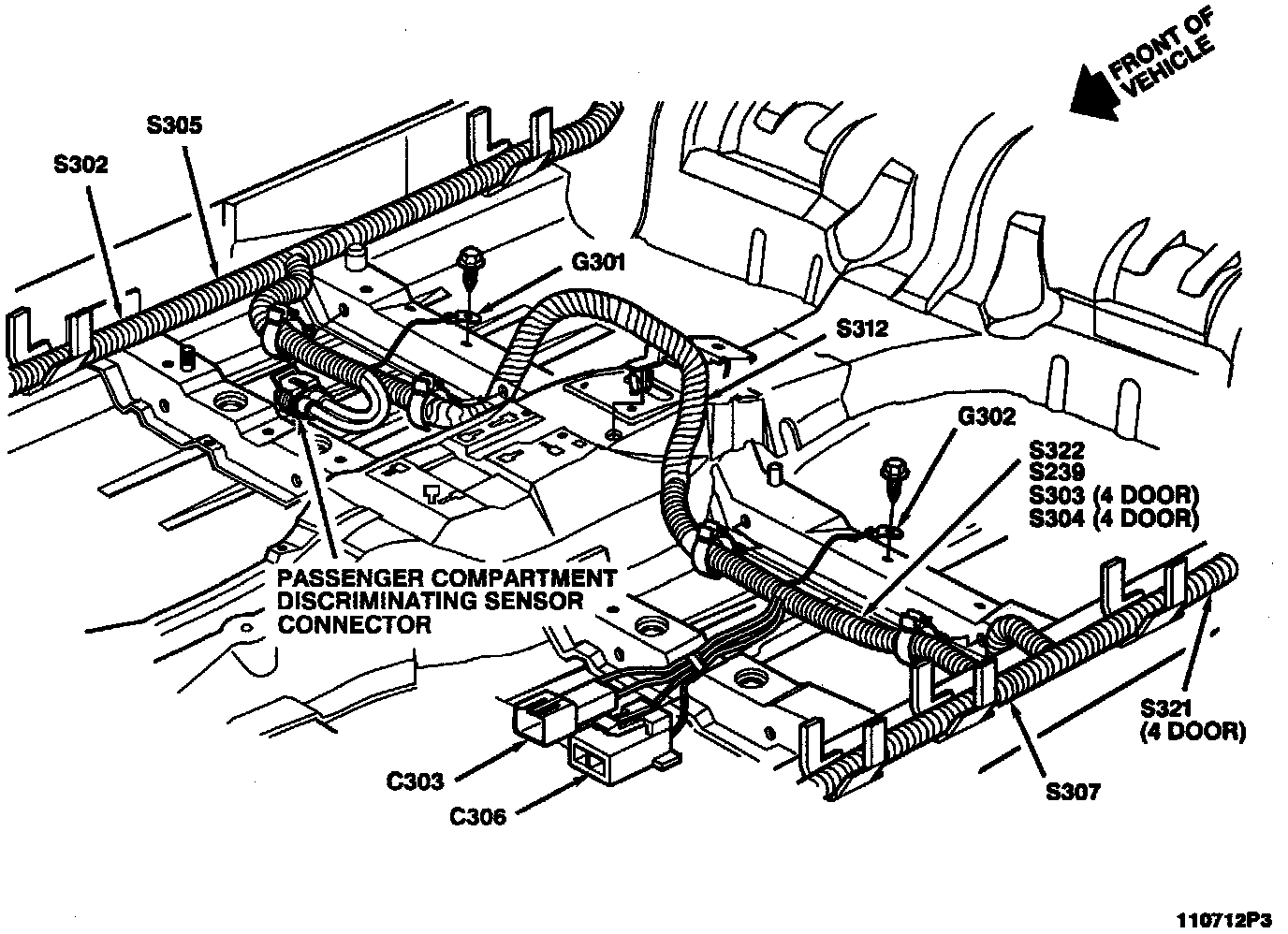 FRONT OF VEHICLE

S305

S302

G301

S312

G302

S322
S239
S303 (4 DOOR)
S304 (4 DOOR)

PASSENGER COMPARTMENT DISCRIMINATING SENSOR CONNECTOR

S321 (4 DOOR)

C303

C306

S307

110712P3