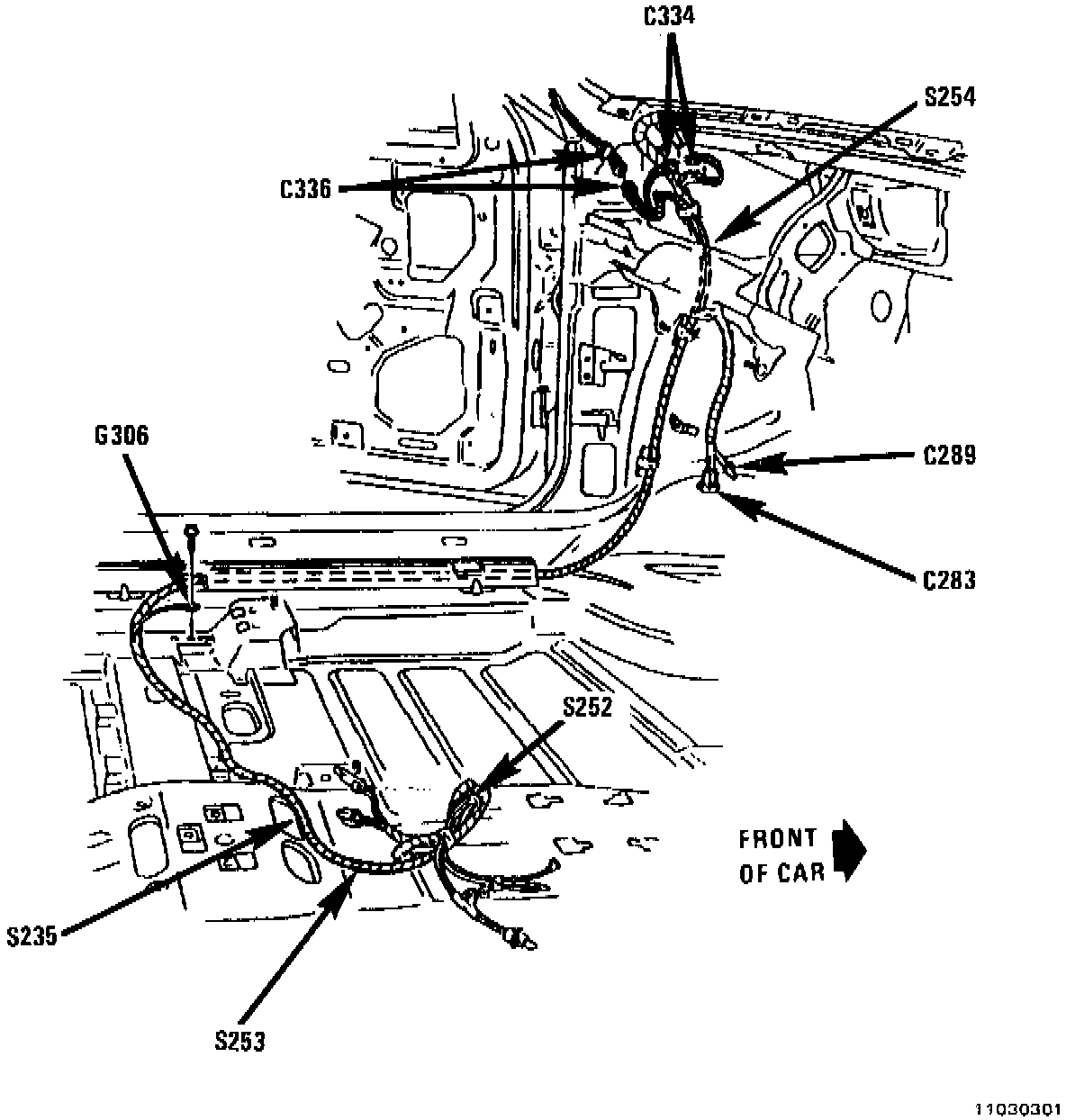 C334

S254

C336

G306

C289

C283

S252

FRONT OF CAR

S235

S253

11030301