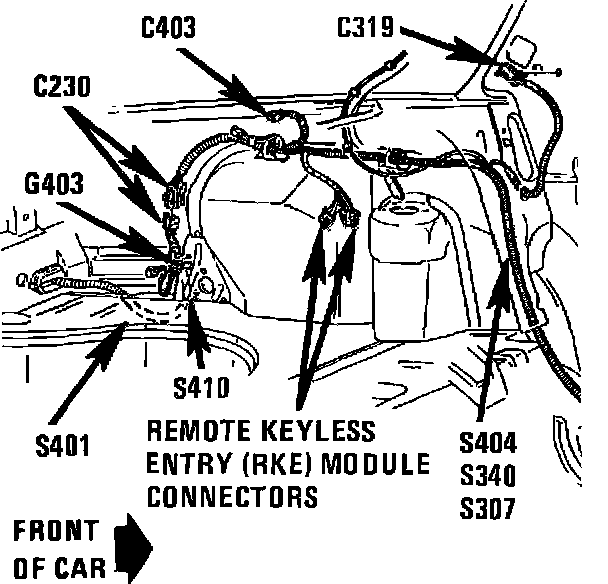 C403

C319

C230

G403

S410

S401

REMOTE KEYLESS ENTRY (RKE) MODULE CONNECTORS

S404
S340
S307

FRONT OF CAR