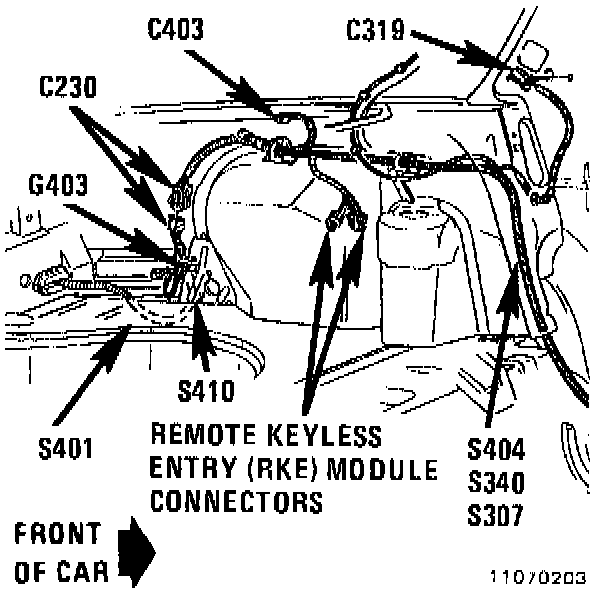 C403
C319
C230
G403
S410
S401
REMOTE KEYLESS ENTRY (RKE) MODULE CONNECTORS
S404
S340
S307
FRONT OF CAR
11070203