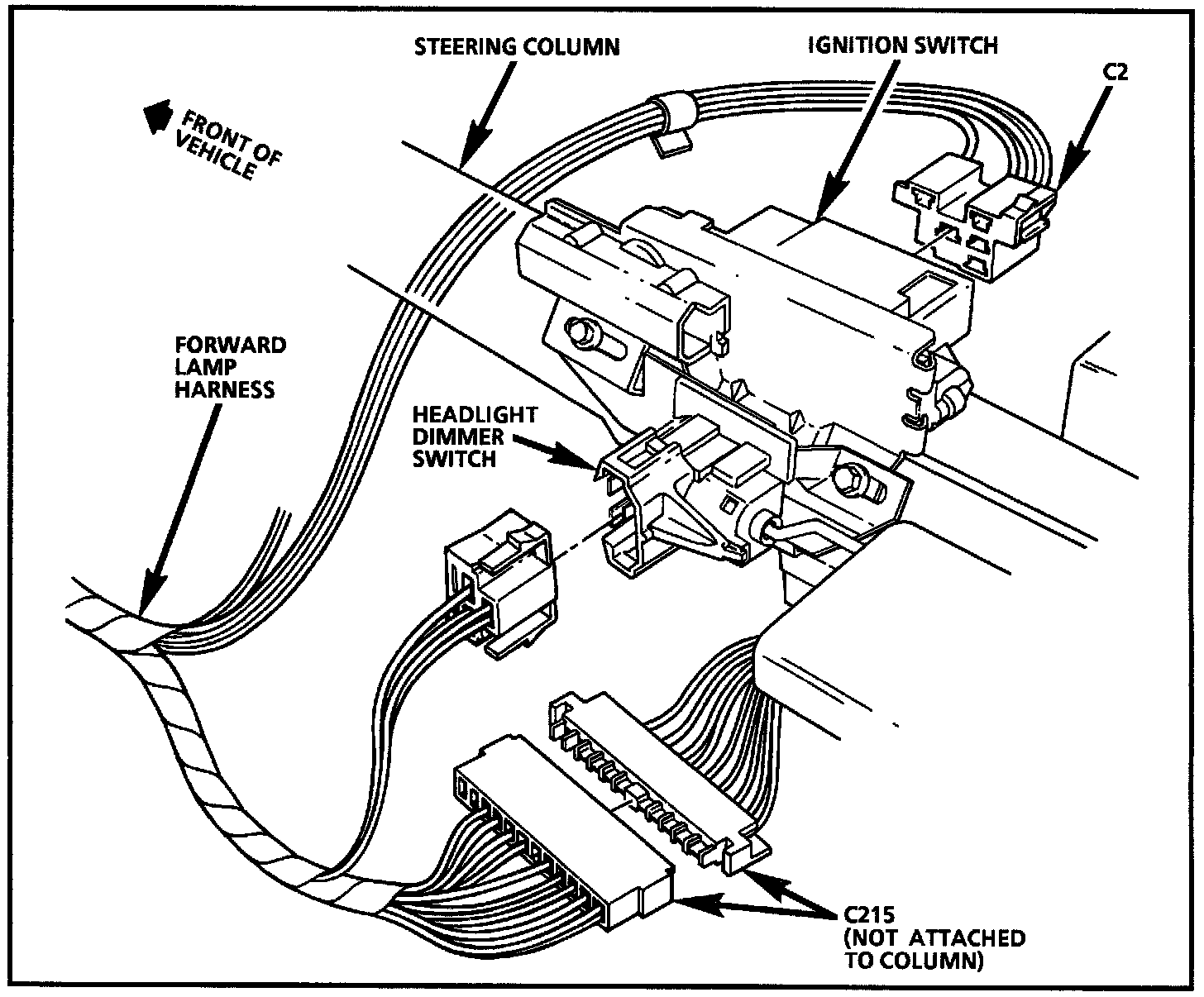 STEERING COLUMN
IGNITION SWITCH
C2
FRONT OF VEHICLE
FORWARD LAMP HARNESS
HEADLIGHT DIMMER SWITCH
C215 (NOT ATTACHED TO COLUMN)