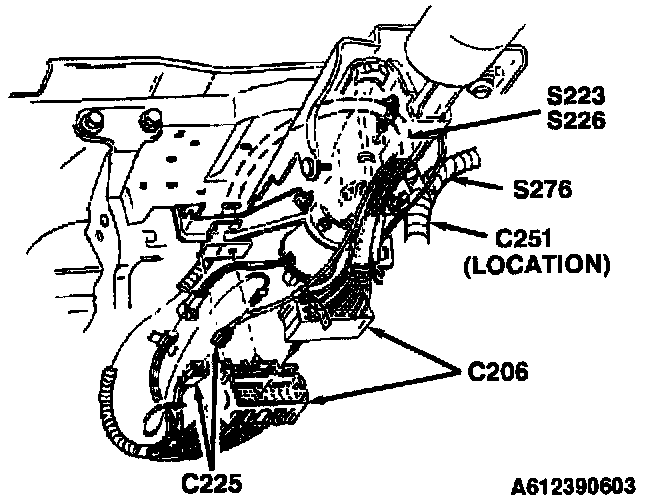 S223
S226

S276

C251
(LOCATION)

C206

C225

A612390603