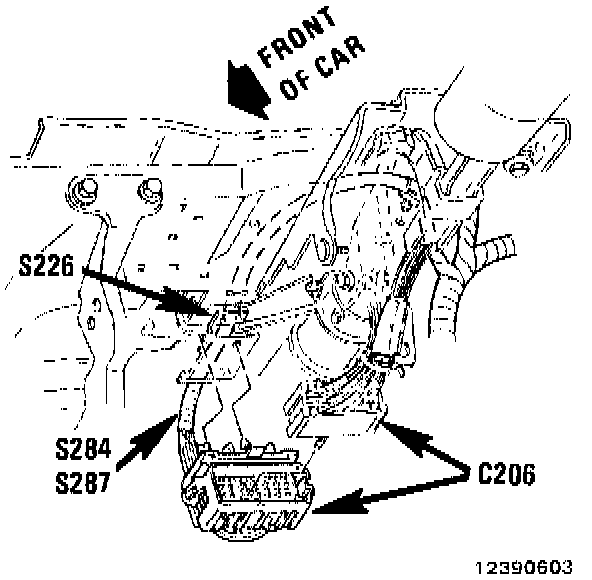 FRONT OF CAR

S226

S284
S287

C206

12390603