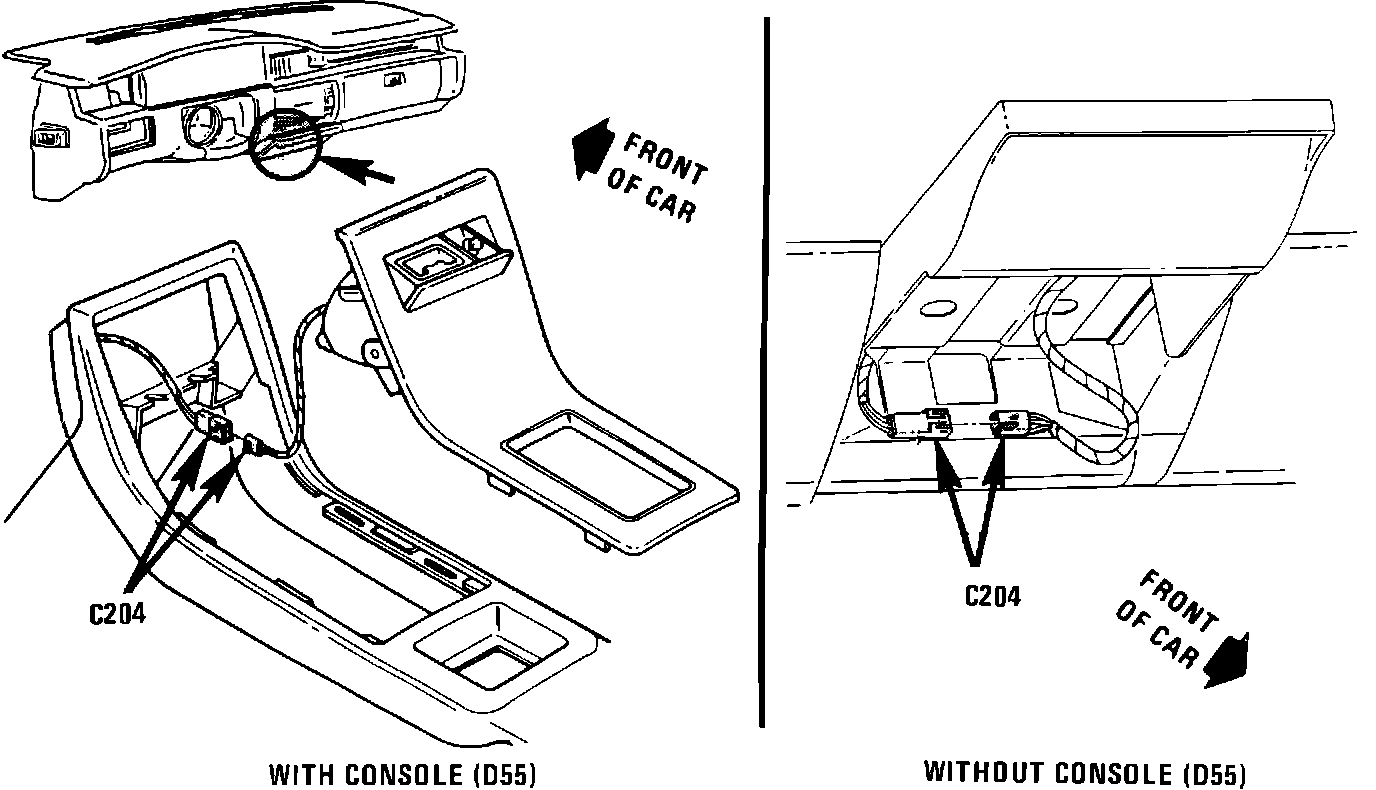 FRONT OF CAR

C204

WITH CONSOLE (D55)

C204

FRONT OF CAR

WITHOUT CONSOLE (D55)