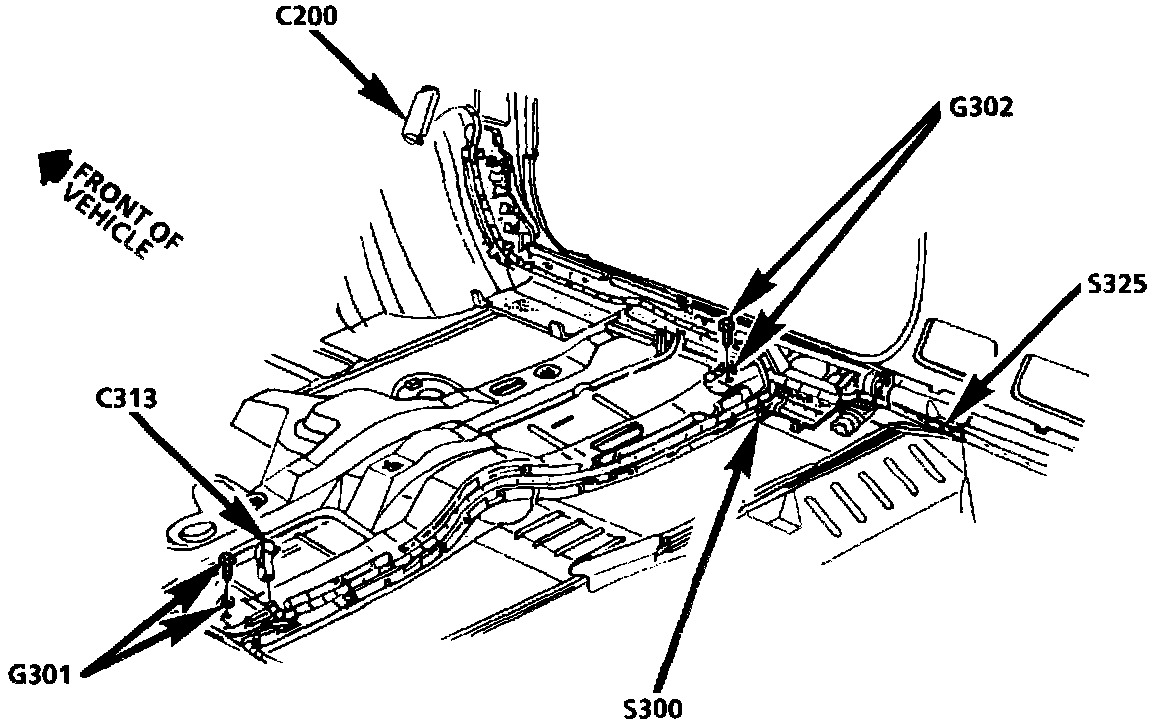 C200

FRONT OF VEHICLE

G302

S325

C313

G301

S300