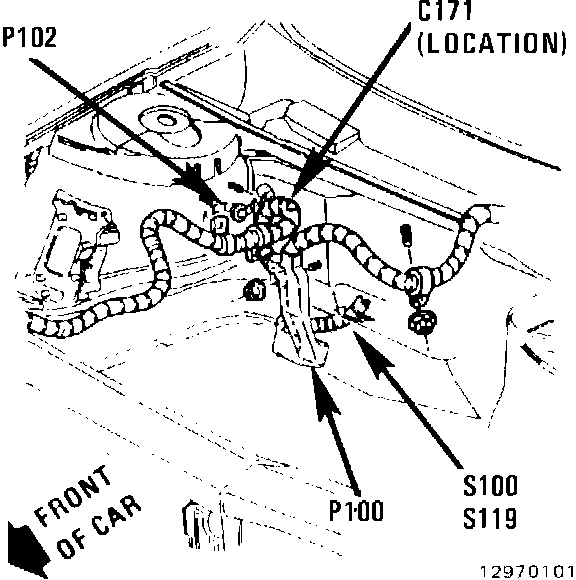 P102

C171
(LOCATION)

FRONT
OF CAR

P100

S100
S119

12970101