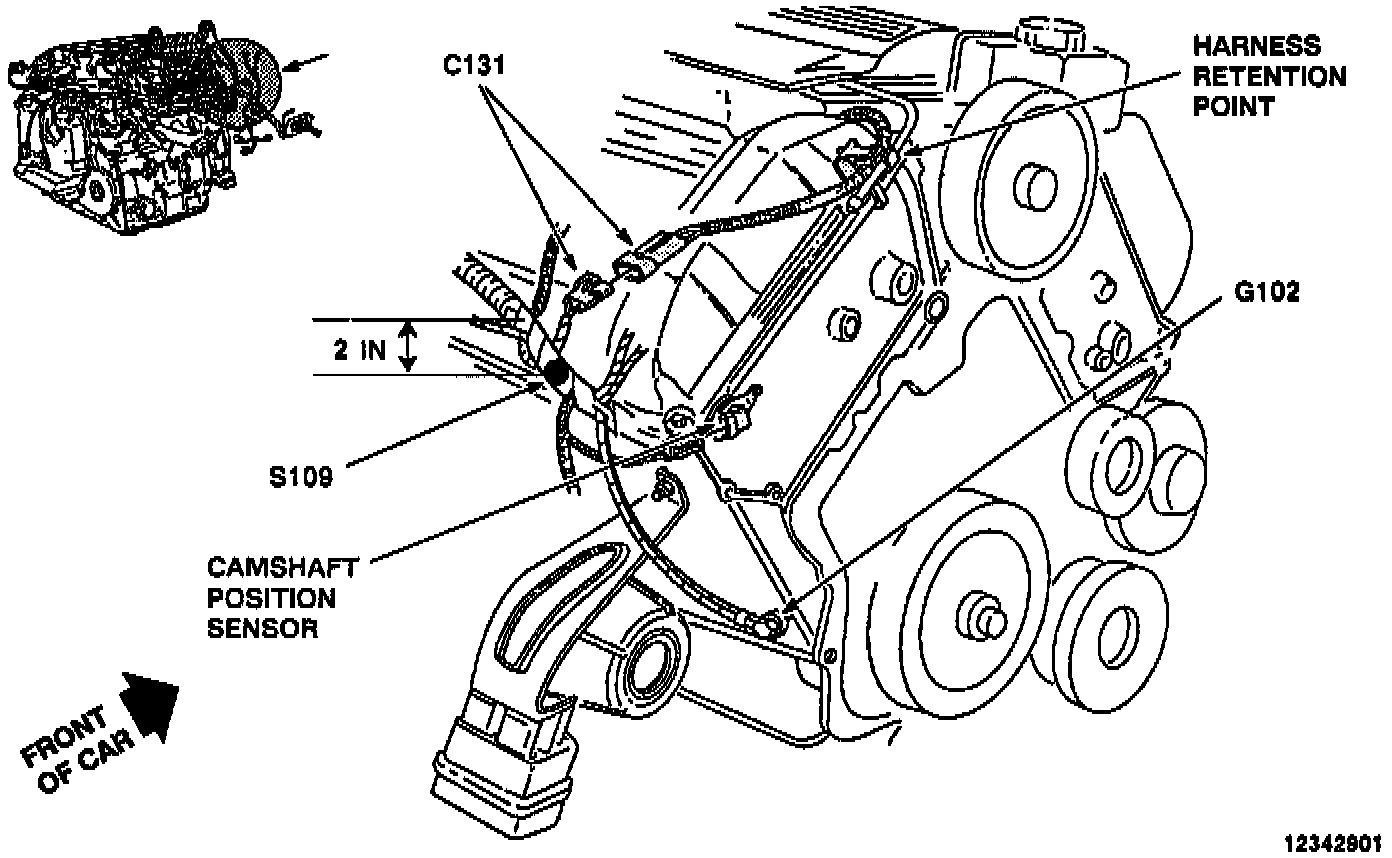 C131

HARNESS RETENTION POINT

G102

2 IN

S109

CAMSHAFT POSITION SENSOR

FRONT OF CAR

12342901