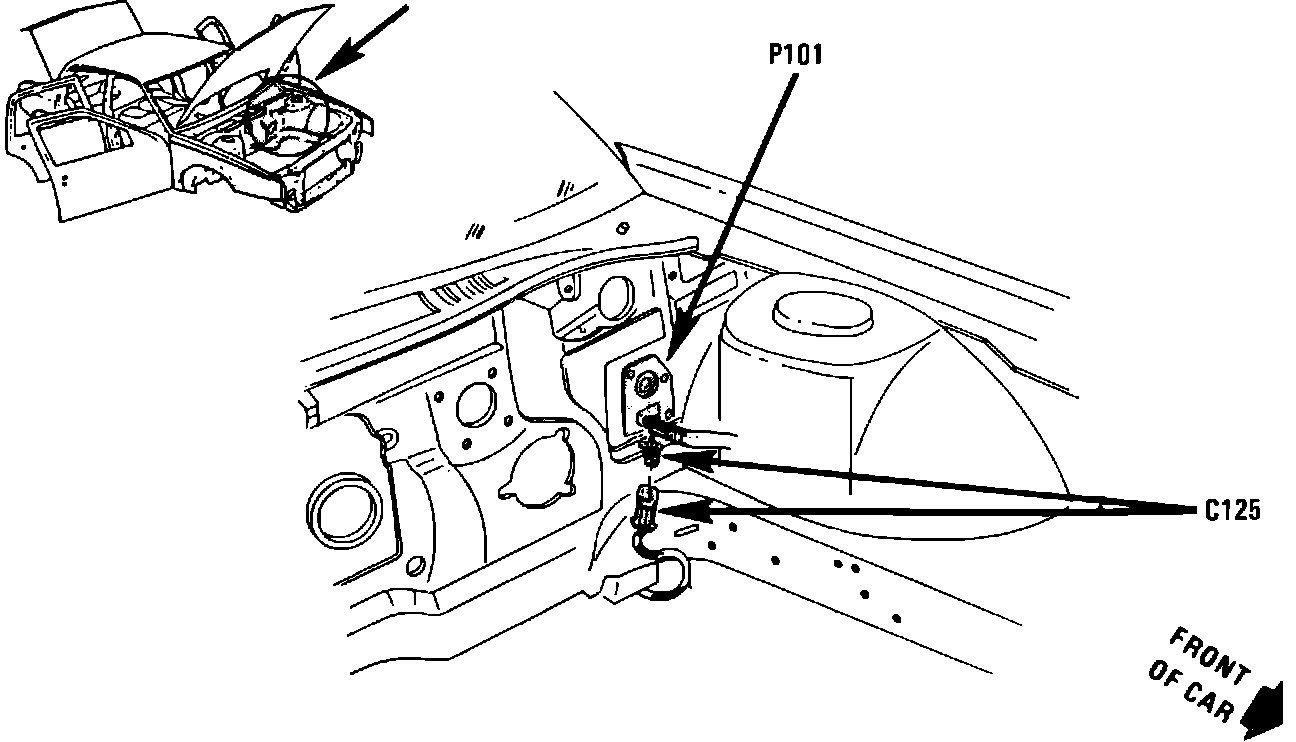 P101

C125

FRONT OF CAR