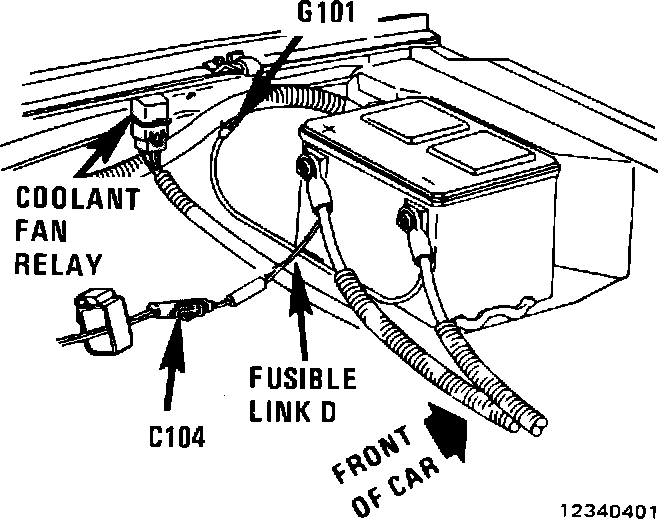 G101

COOLANT FAN RELAY

FUSIBLE LINK D

C104

FRONT OF CAR

12340401