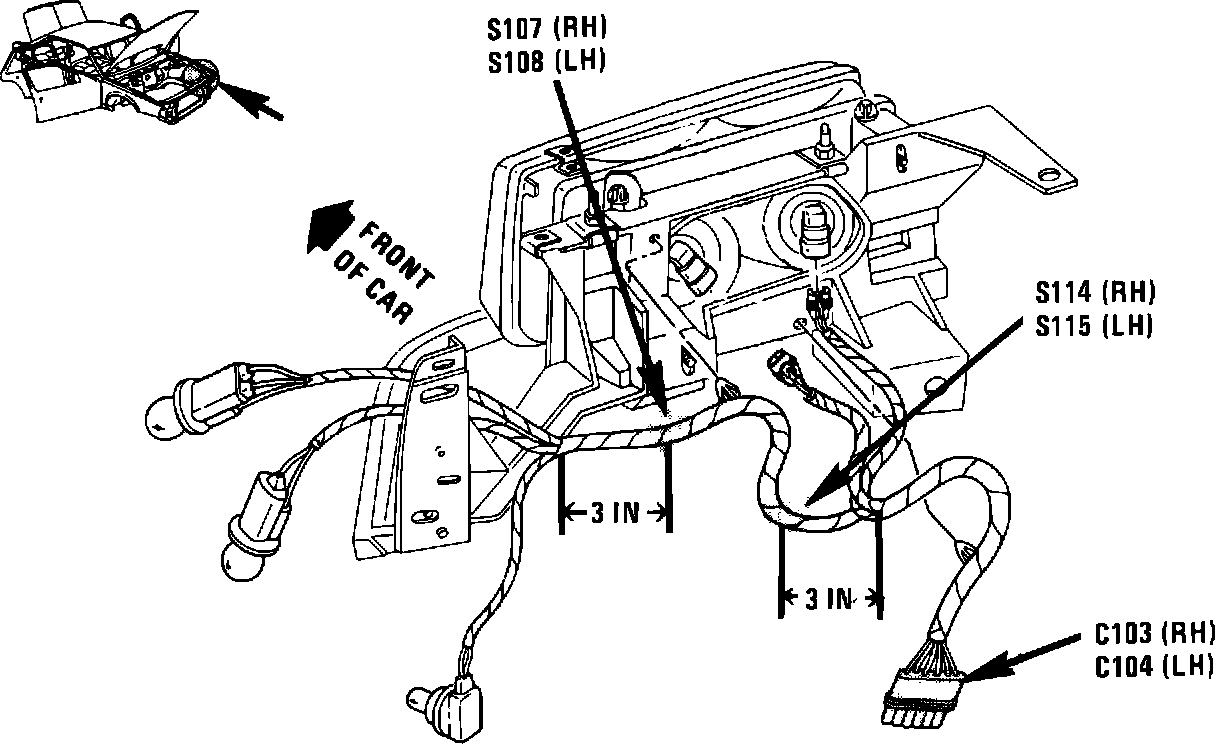 S107 (RH)
S108 (LH)

FRONT OF CAR

S114 (RH)
S115 (LH)

3 IN

3 IN

C103 (RH)
C104 (LH)