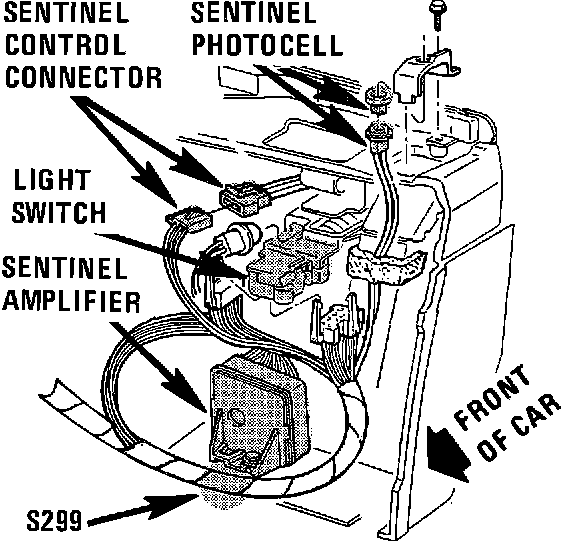 SENTINEL CONTROL CONNECTOR

SENTINEL PHOTOCELL

LIGHT SWITCH

SENTINEL AMPLIFIER

FRONT OF CAR

S299