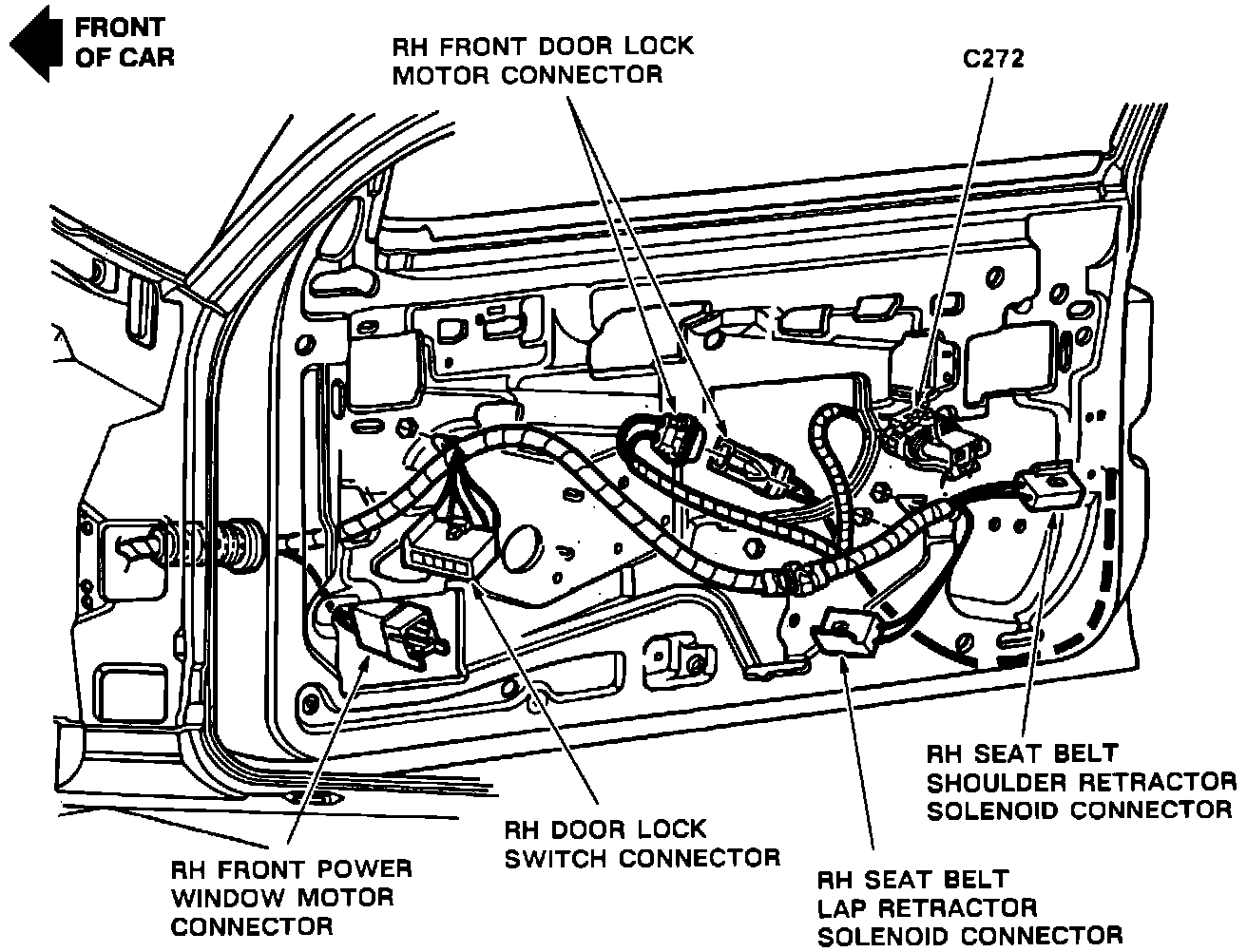 FRONT OF CAR

RH FRONT DOOR LOCK MOTOR CONNECTOR

C272

RH SEAT BELT SHOULDER RETRACTOR SOLENOID CONNECTOR

RH DOOR LOCK SWITCH CONNECTOR

RH FRONT POWER WINDOW MOTOR CONNECTOR

RH SEAT BELT LAP RETRACTOR SOLENOID CONNECTOR