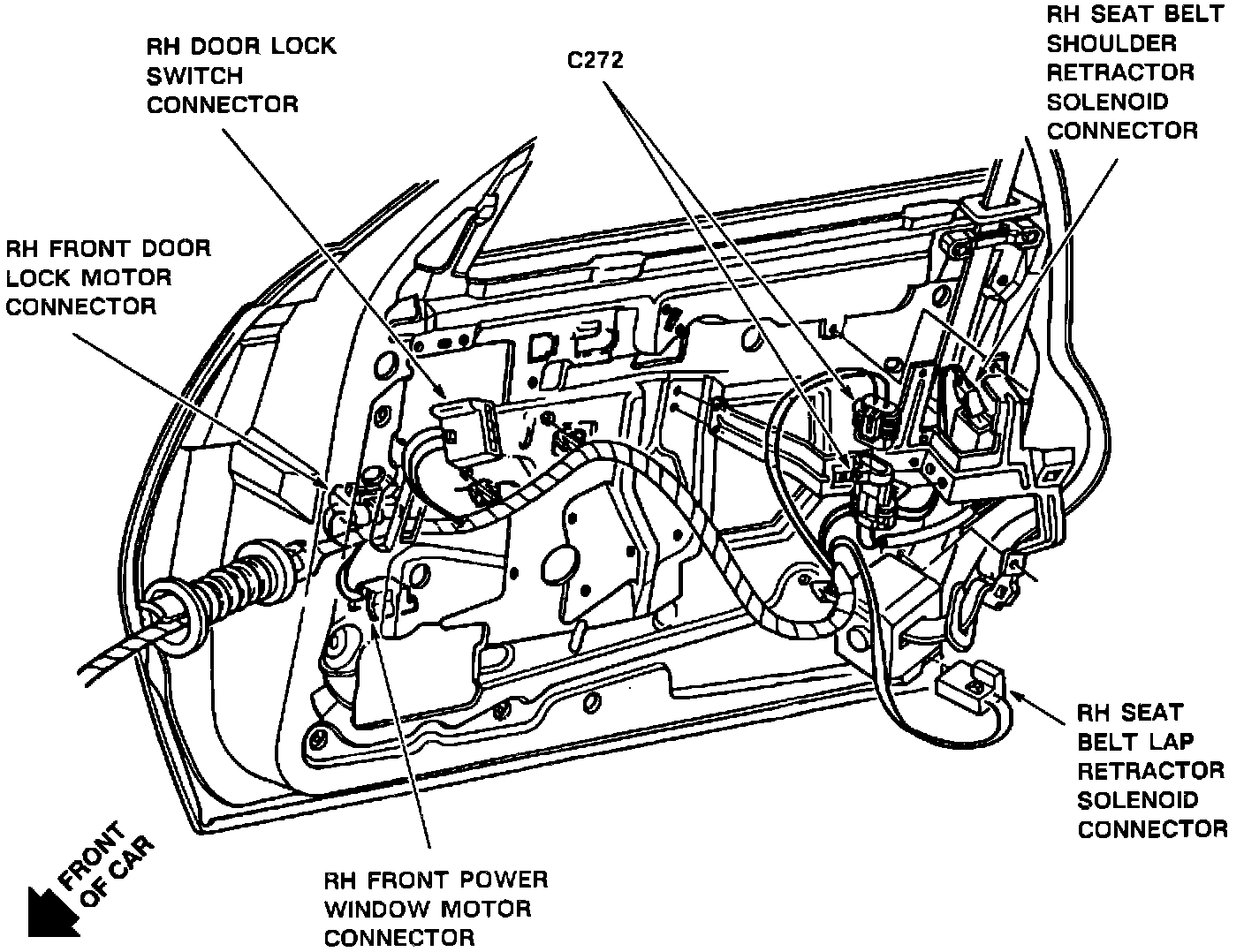 RH DOOR LOCK SWITCH CONNECTOR

C272

RH SEAT BELT SHOULDER RETRACTOR SOLENOID CONNECTOR

RH FRONT DOOR LOCK MOTOR CONNECTOR

RH SEAT BELT LAP RETRACTOR SOLENOID CONNECTOR

FRONT OF CAR

RH FRONT POWER WINDOW MOTOR CONNECTOR