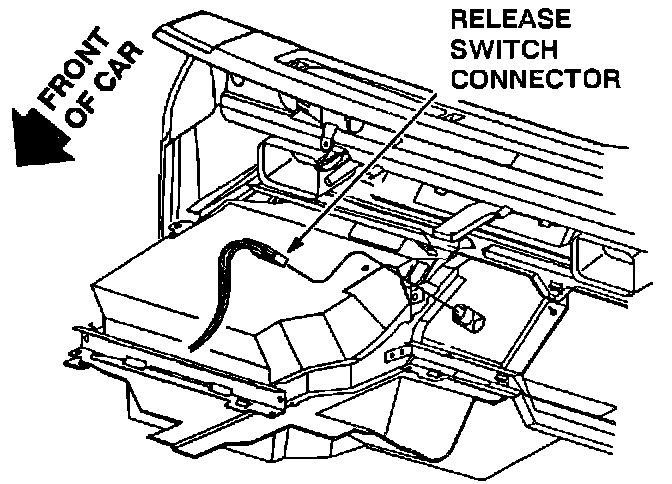 FRONT OF CAR

RELEASE SWITCH CONNECTOR