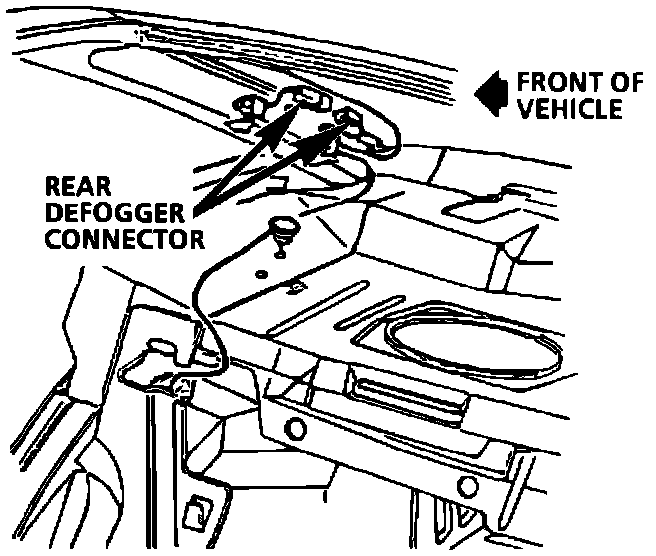 FRONT OF VEHICLE

REAR DEFOGGER CONNECTOR