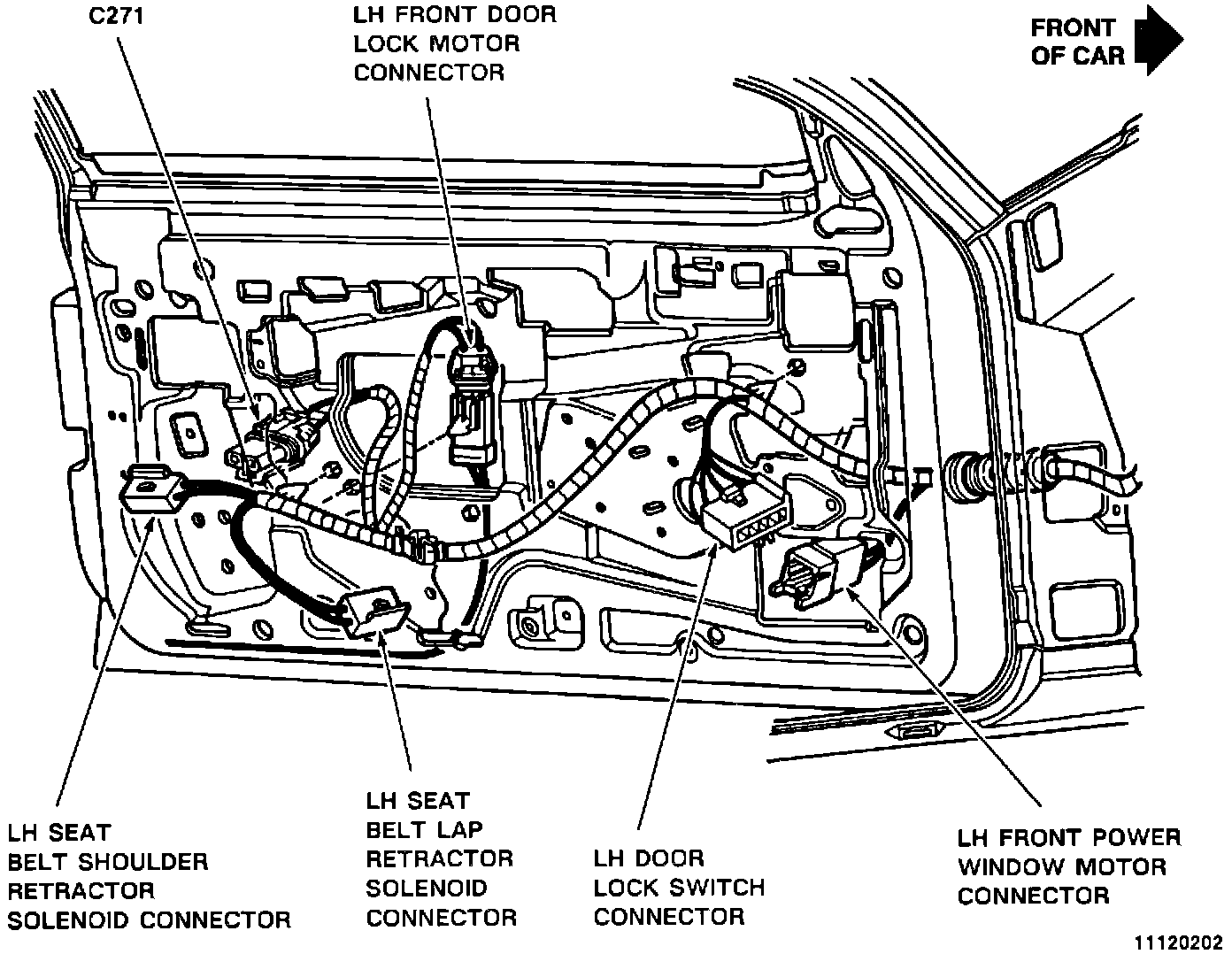 C271

LH FRONT DOOR LOCK MOTOR CONNECTOR

FRONT OF CAR

LH SEAT BELT SHOULDER RETRACTOR SOLENOID CONNECTOR

LH SEAT BELT LAP RETRACTOR SOLENOID CONNECTOR

LH DOOR LOCK SWITCH CONNECTOR

LH FRONT POWER WINDOW MOTOR CONNECTOR

11120202