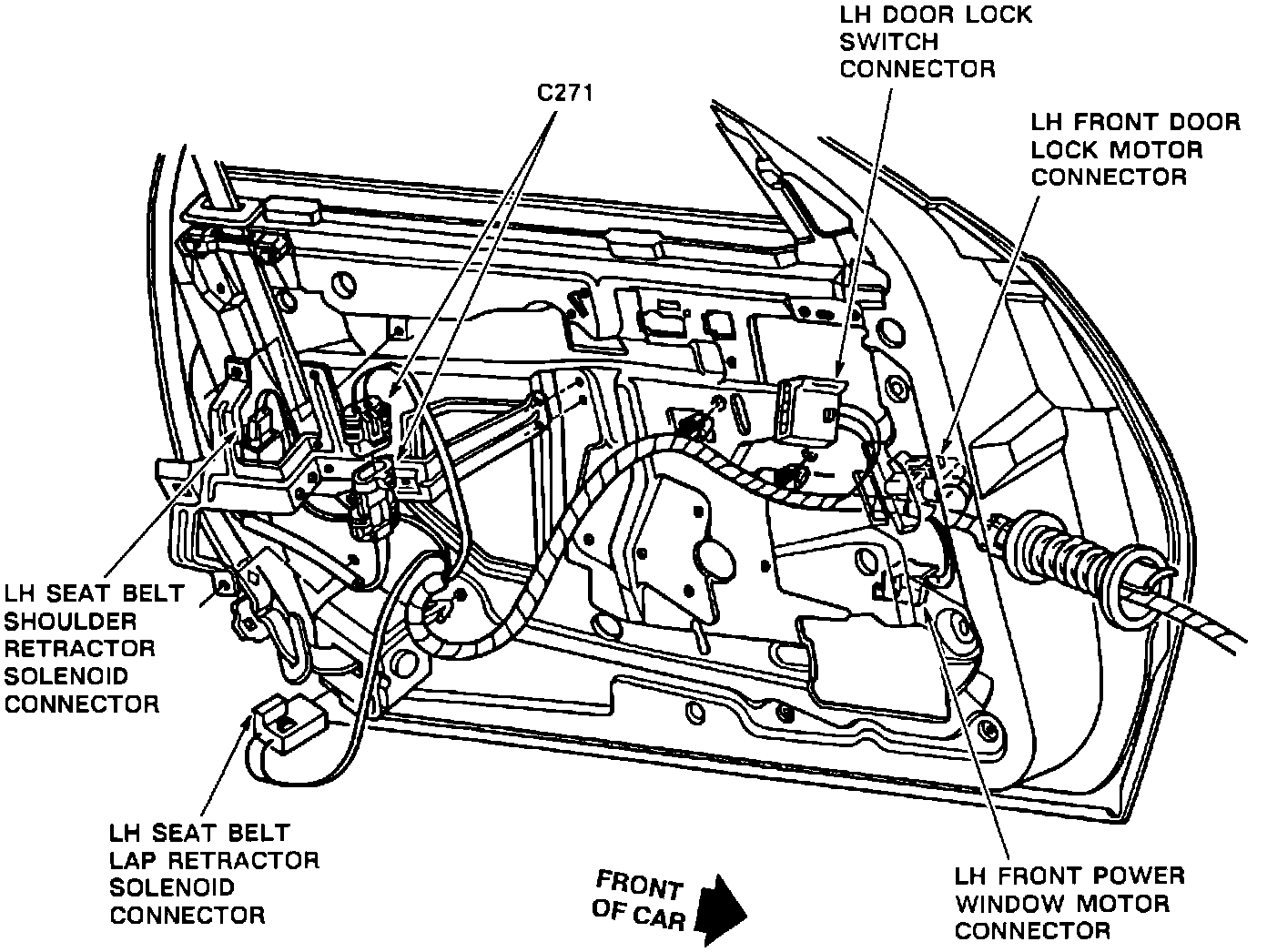 LH DOOR LOCK SWITCH CONNECTOR

C271

LH FRONT DOOR LOCK MOTOR CONNECTOR

LH SEAT BELT SHOULDER RETRACTOR SOLENOID CONNECTOR

LH SEAT BELT LAP RETRACTOR SOLENOID CONNECTOR

FRONT OF CAR

LH FRONT POWER WINDOW MOTOR CONNECTOR