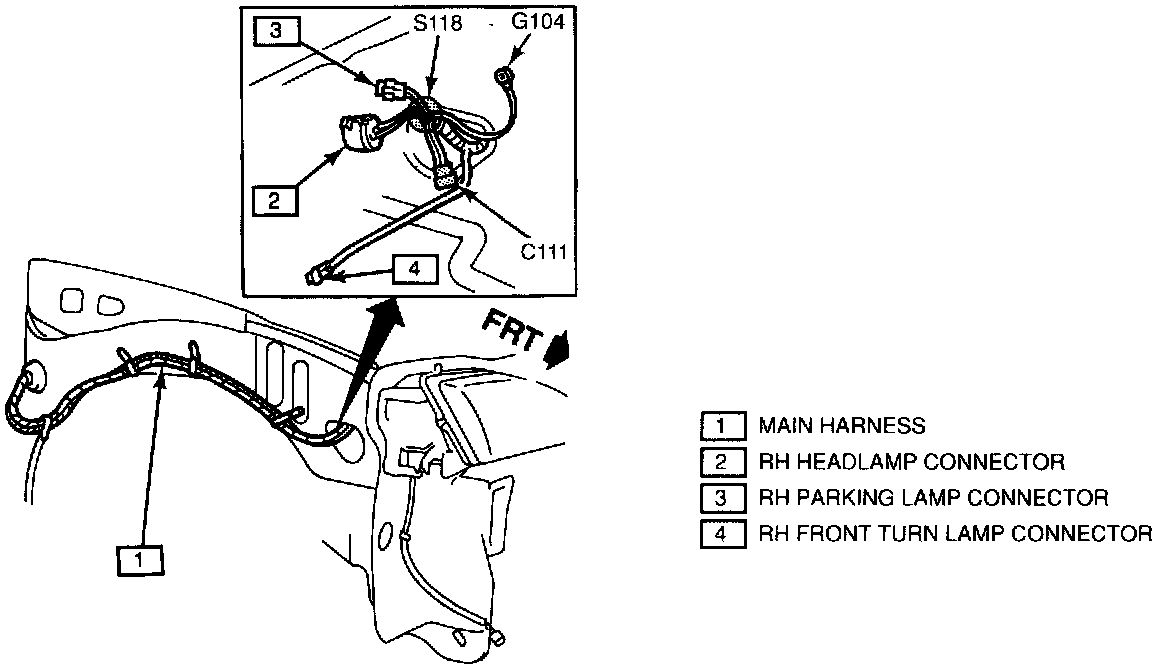 3
S118
G104
2
C111
4
FRT
1

1 MAIN HARNESS
2 RH HEADLAMP CONNECTOR
3 RH PARKING LAMP CONNECTOR
4 RH FRONT TURN LAMP CONNECTOR