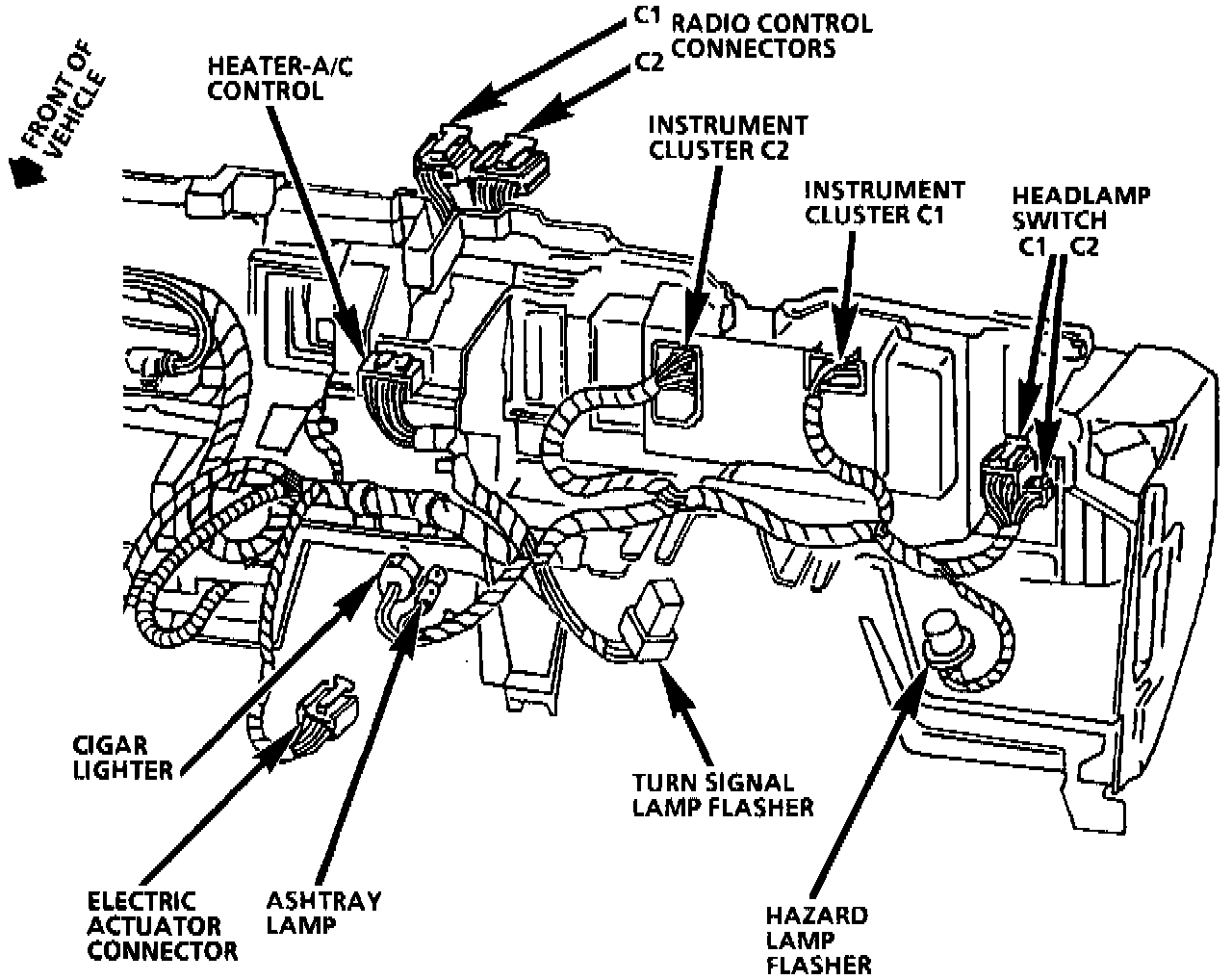 FRONT OF VEHICLE

HEATER-A/C CONTROL

C1 RADIO CONTROL CONNECTORS
C2

INSTRUMENT CLUSTER C2

INSTRUMENT CLUSTER C1

HEADLAMP SWITCH
C1 C2

CIGAR LIGHTER

ELECTRIC ACTUATOR CONNECTOR

ASHTRAY LAMP

TURN SIGNAL LAMP FLASHER

HAZARD LAMP FLASHER