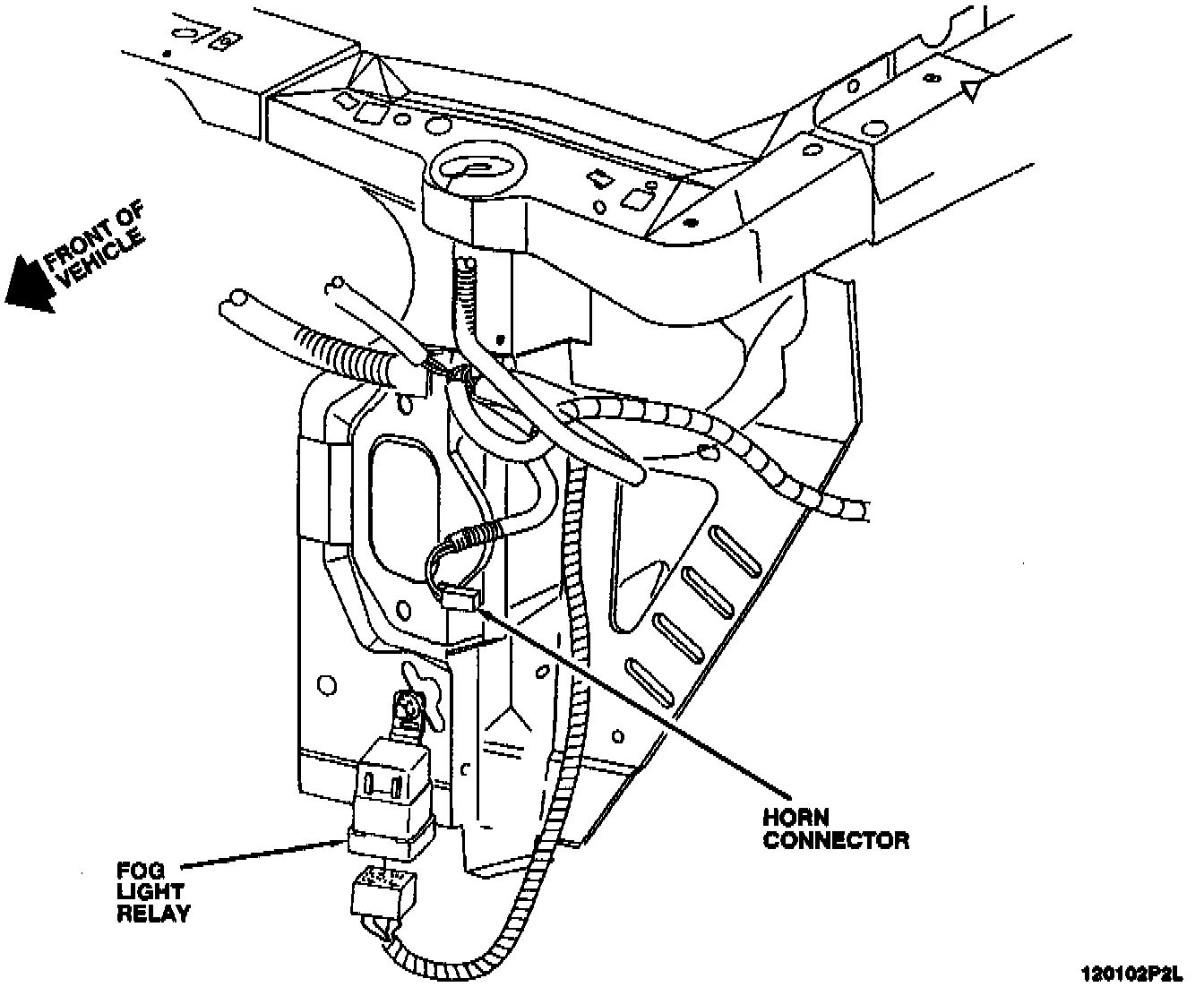 FRONT OF VEHICLE

HORN CONNECTOR

FOG LIGHT RELAY

120102P2L