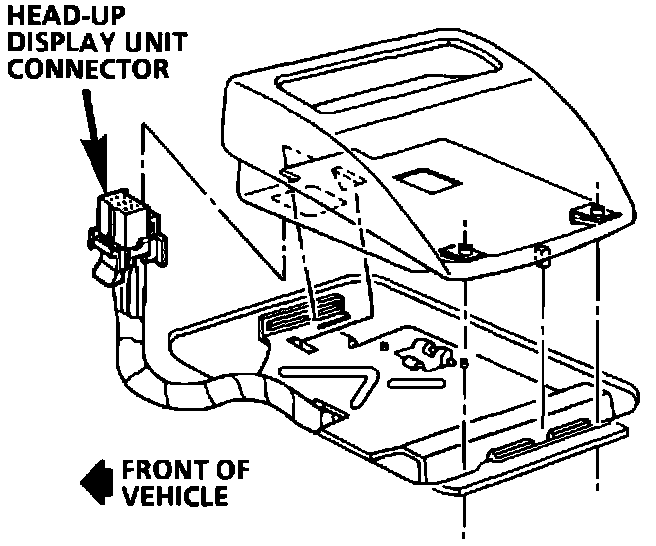 HEAD-UP DISPLAY UNIT CONNECTOR

FRONT OF VEHICLE