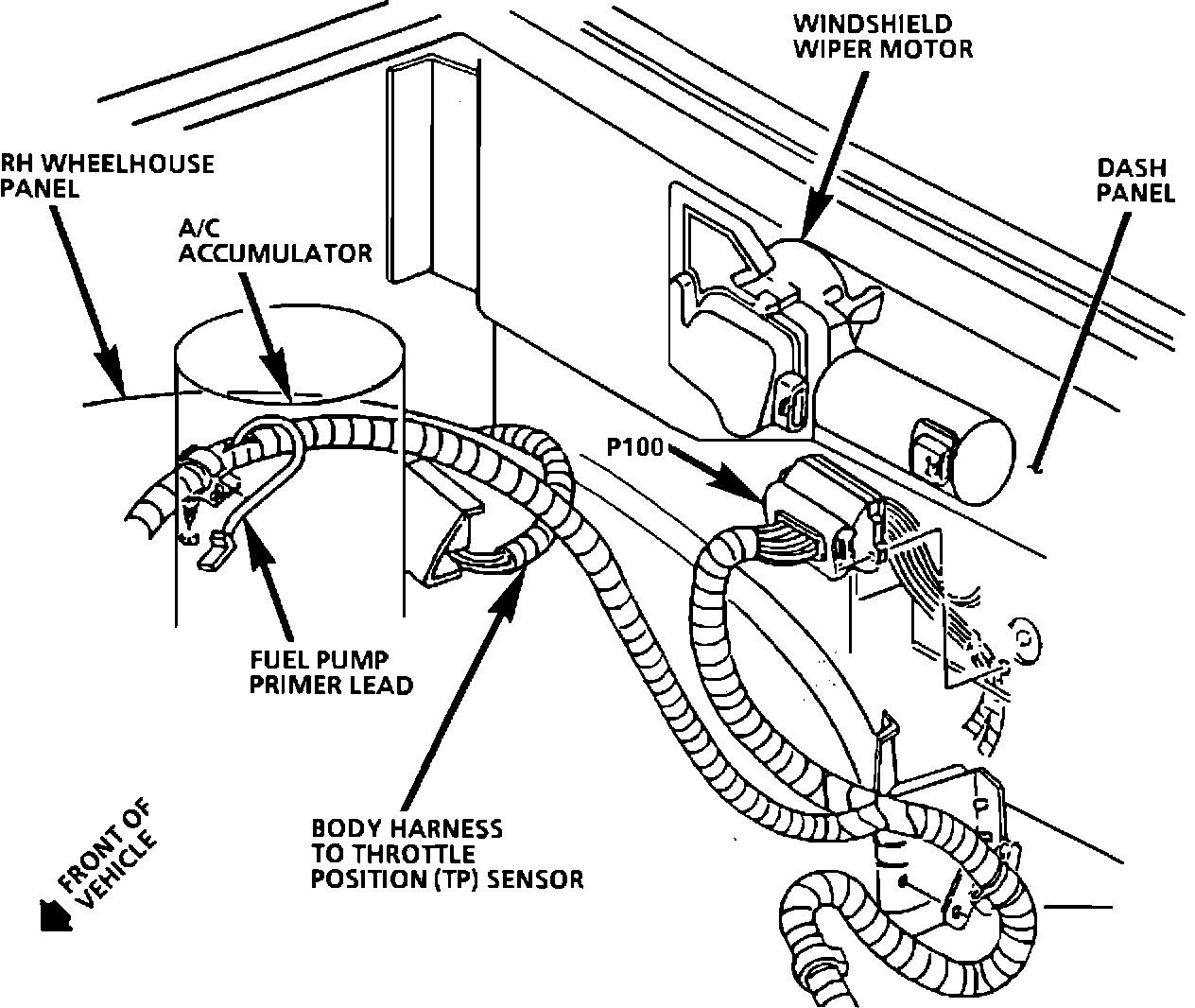 WINDSHIELD WIPER MOTOR

RH WHEELHOUSE PANEL

DASH PANEL

A/C ACCUMULATOR

P100

FUEL PUMP PRIMER LEAD

BODY HARNESS TO THROTTLE POSITION (TP) SENSOR

FRONT OF VEHICLE