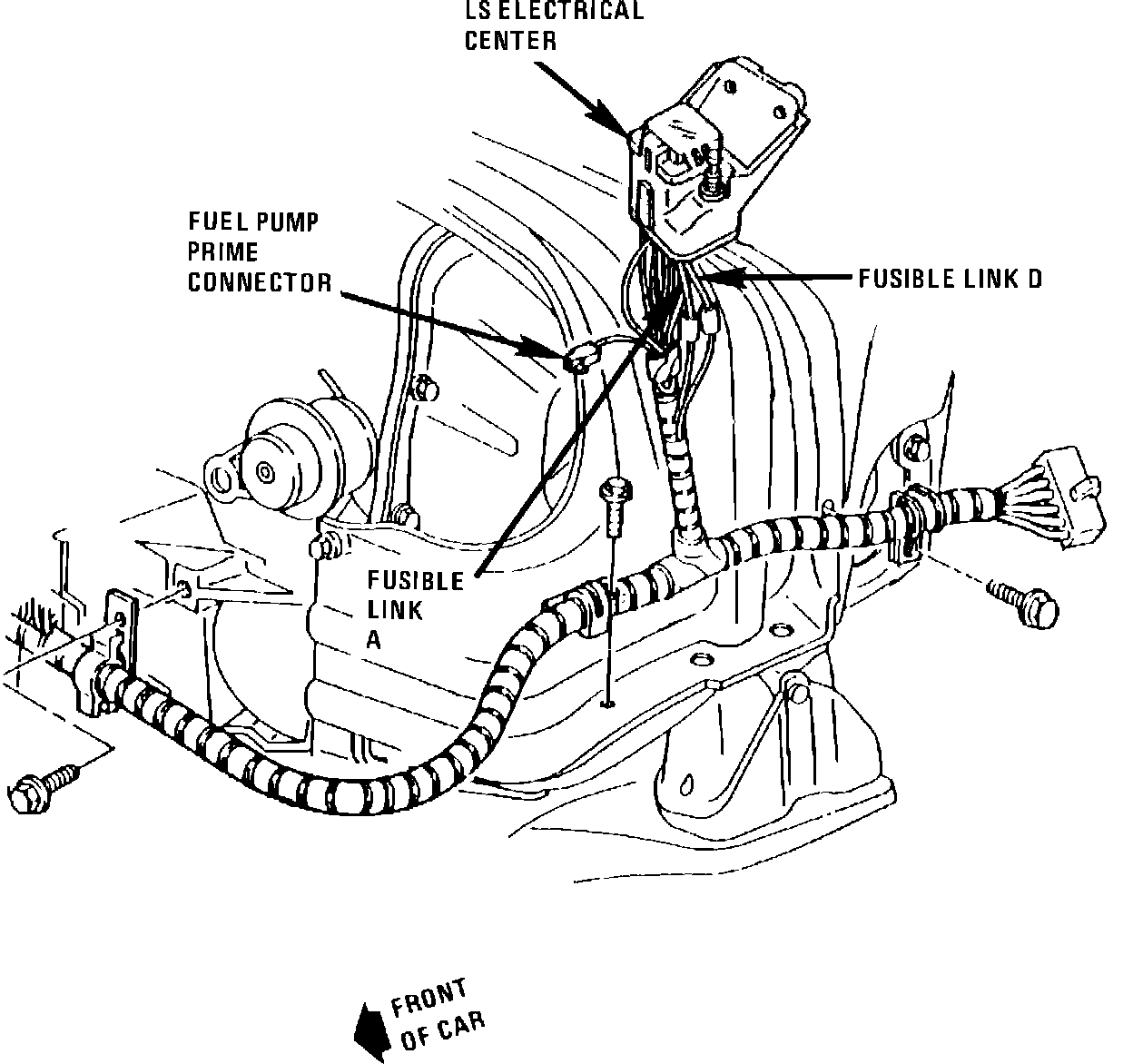 LS ELECTRICAL CENTER

FUEL PUMP PRIME CONNECTOR

FUSIBLE LINK D

FUSIBLE LINK A

FRONT OF CAR