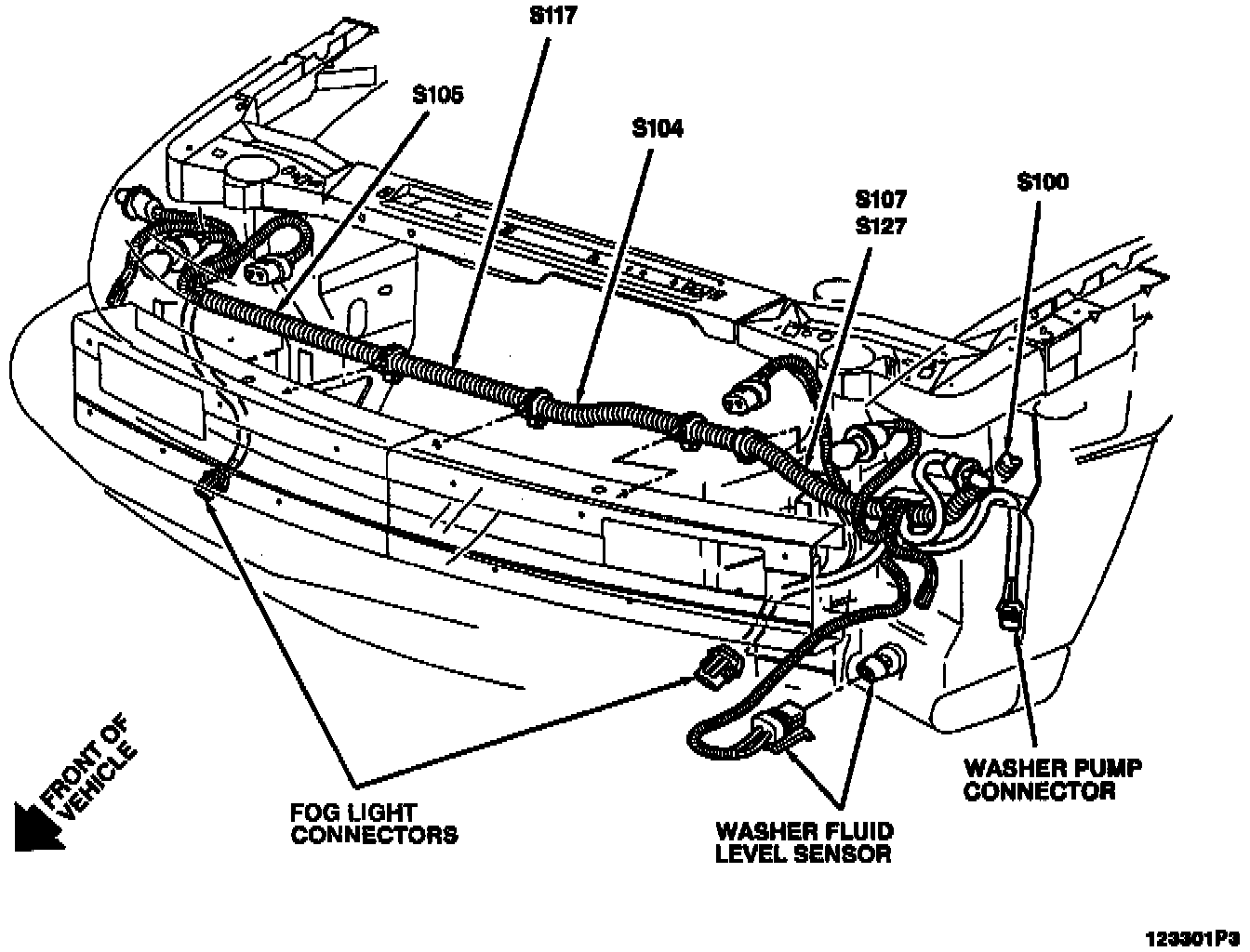 S117

S105

S104

S107
S127

S100

FRONT OF VEHICLE

FOG LIGHT
CONNECTORS

WASHER FLUID
LEVEL SENSOR

WASHER PUMP
CONNECTOR

123301P3